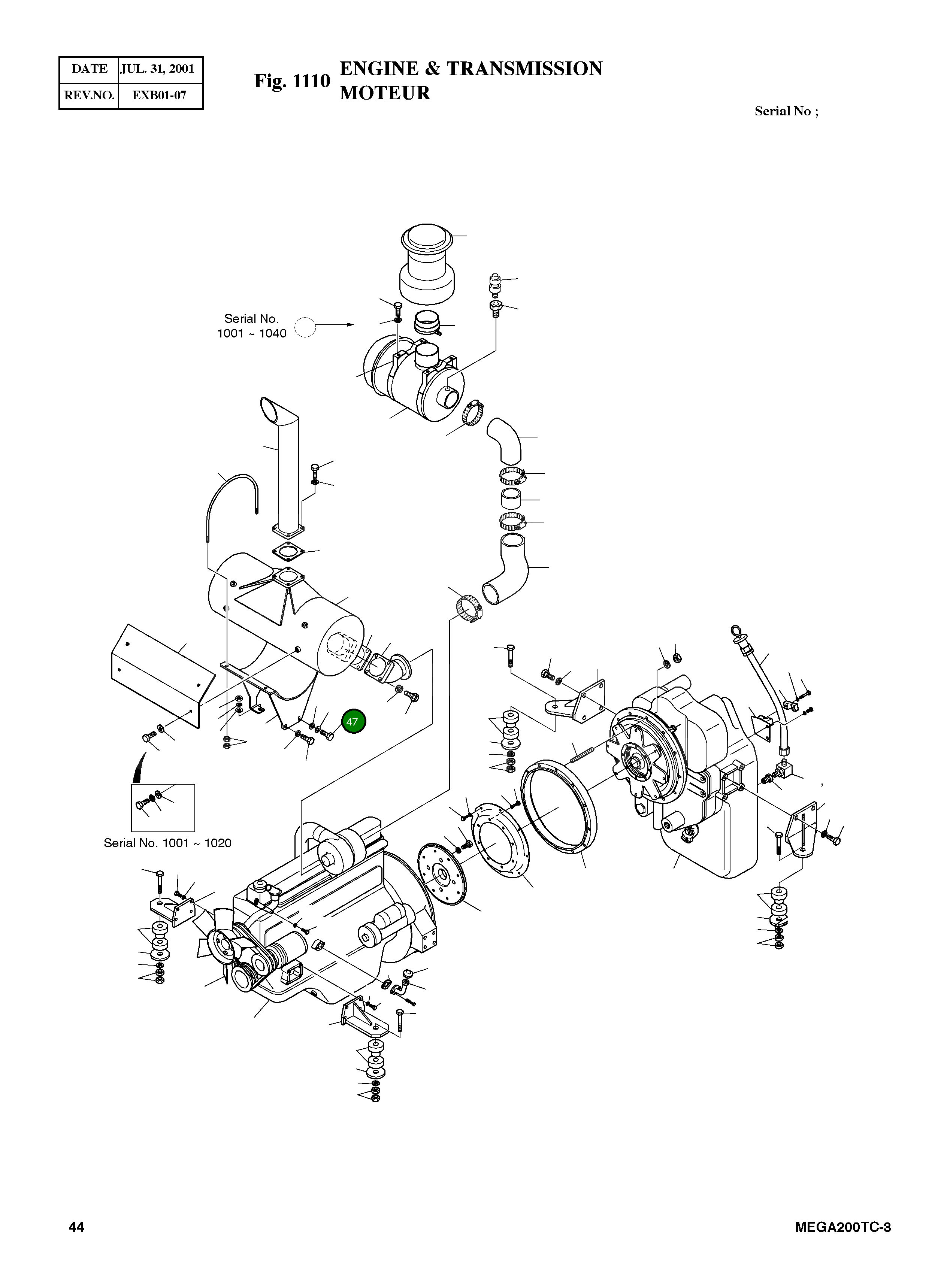 | DATE | JUL. 31, 2001 |
|---|---|
| REV.NO. | EXB01-07 |

Fig. 1110 ENGINE & TRANSMISSION MOTEUR

Serial No ;

Serial No. 1001 ~ 1040

47

Serial No. 1001 ~ 1020

44

MEGA200TC-3