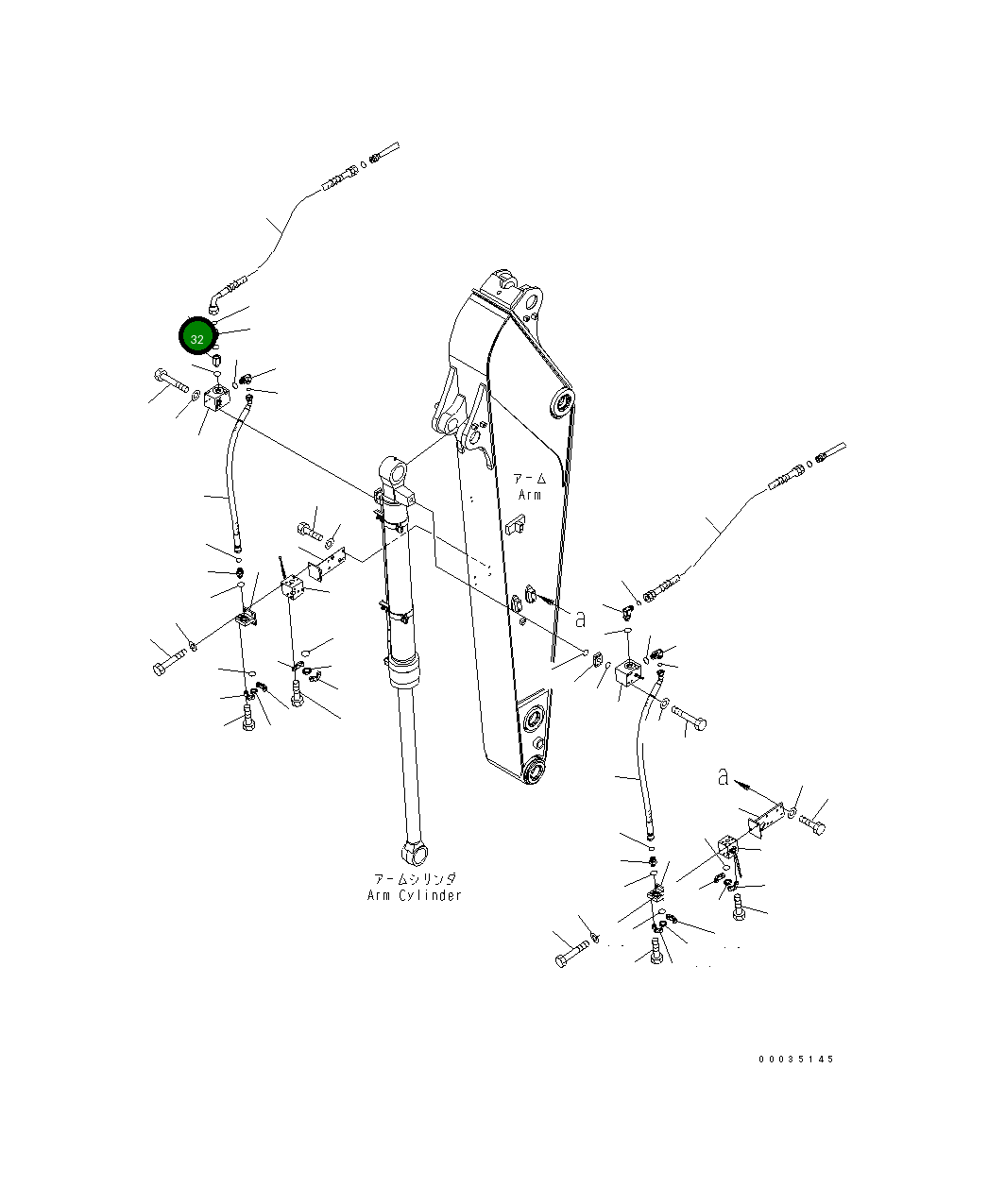 32

アーム
Arm

a

a

アームシリンダ
Arm Cylinder

00035145