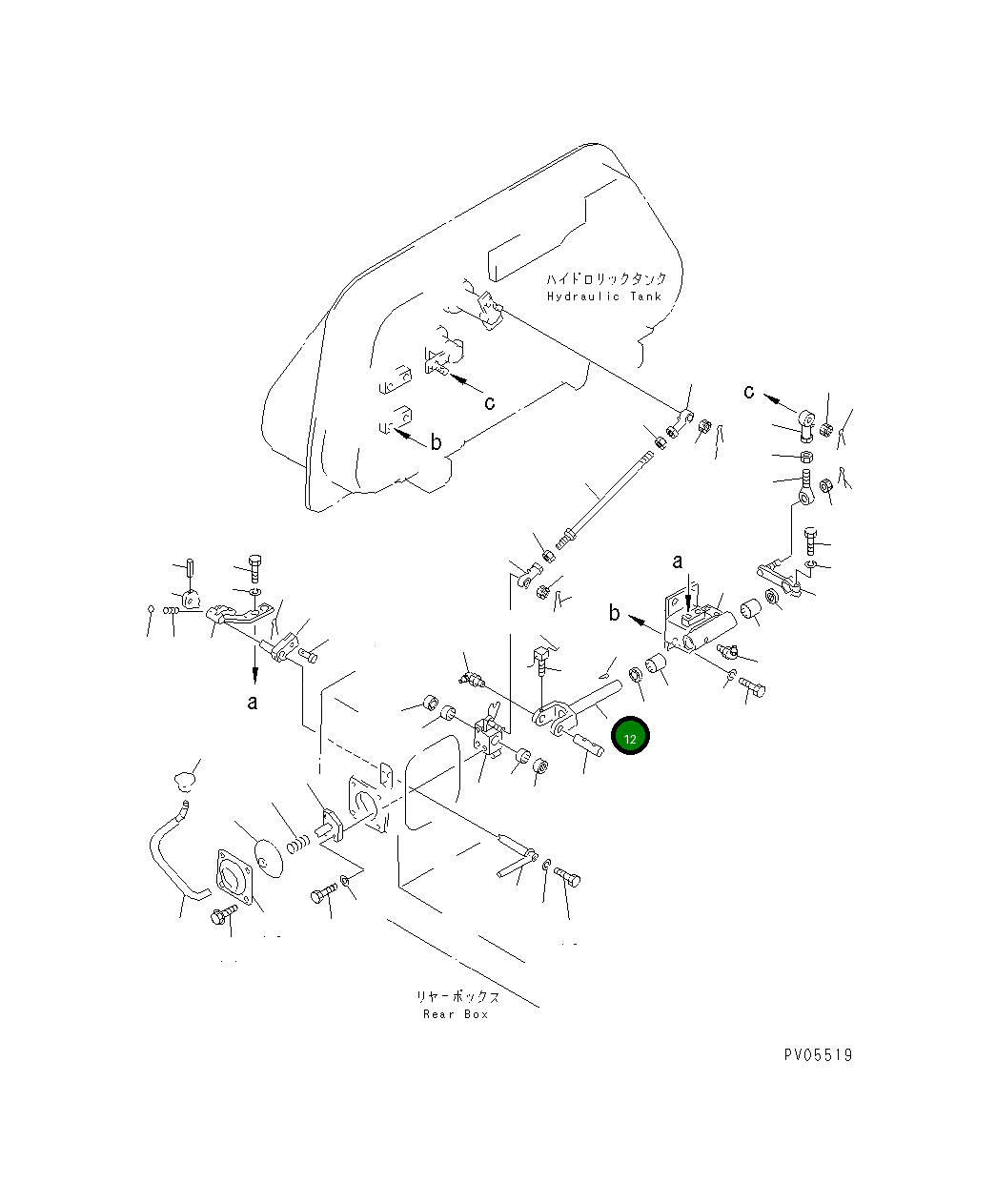 ハイドロリックタンク
Hydraulic Tank

c

b

c

a

b

a

12

リヤーボックス
Rear Box

PV05519