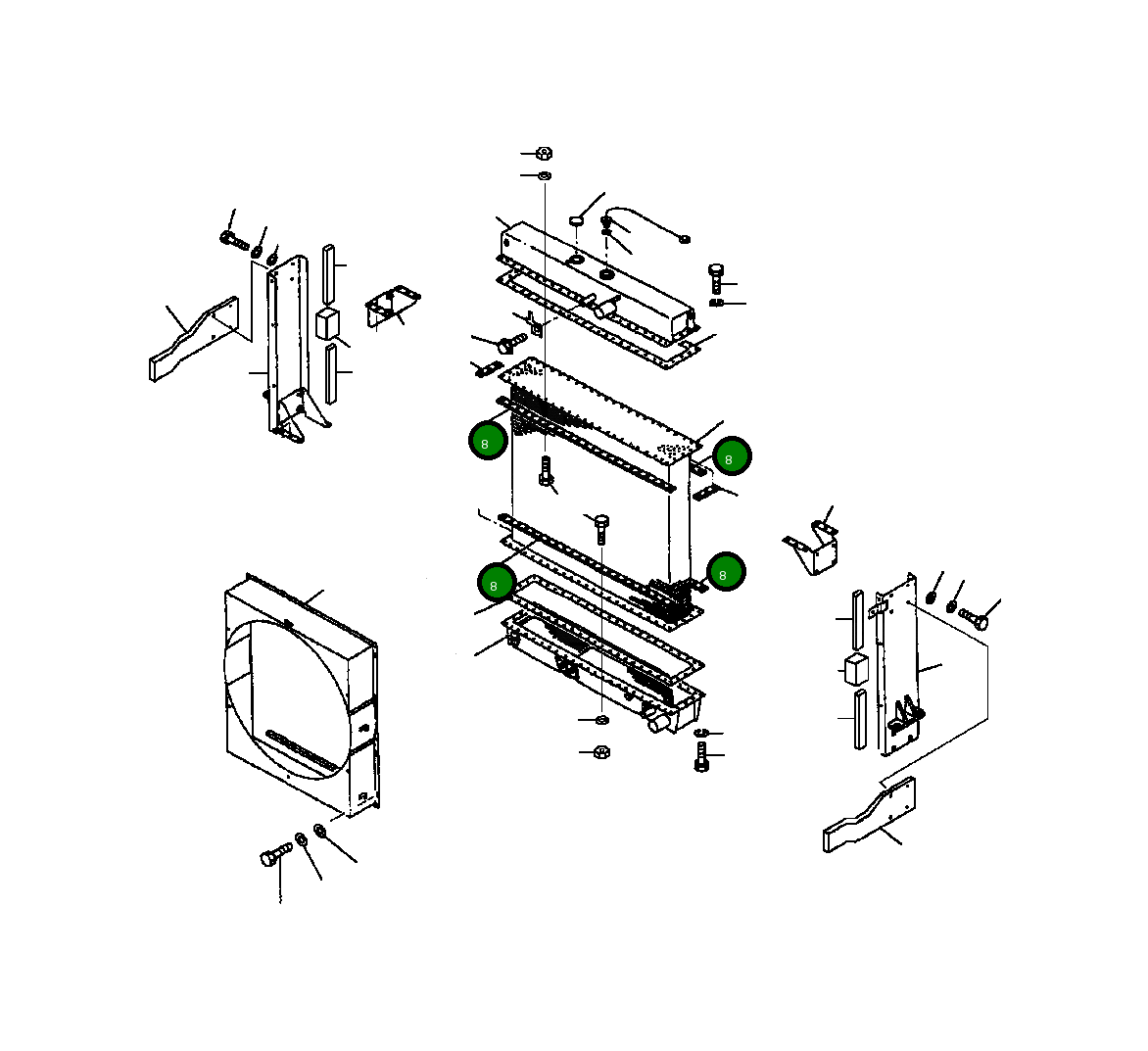 8
8
8
8