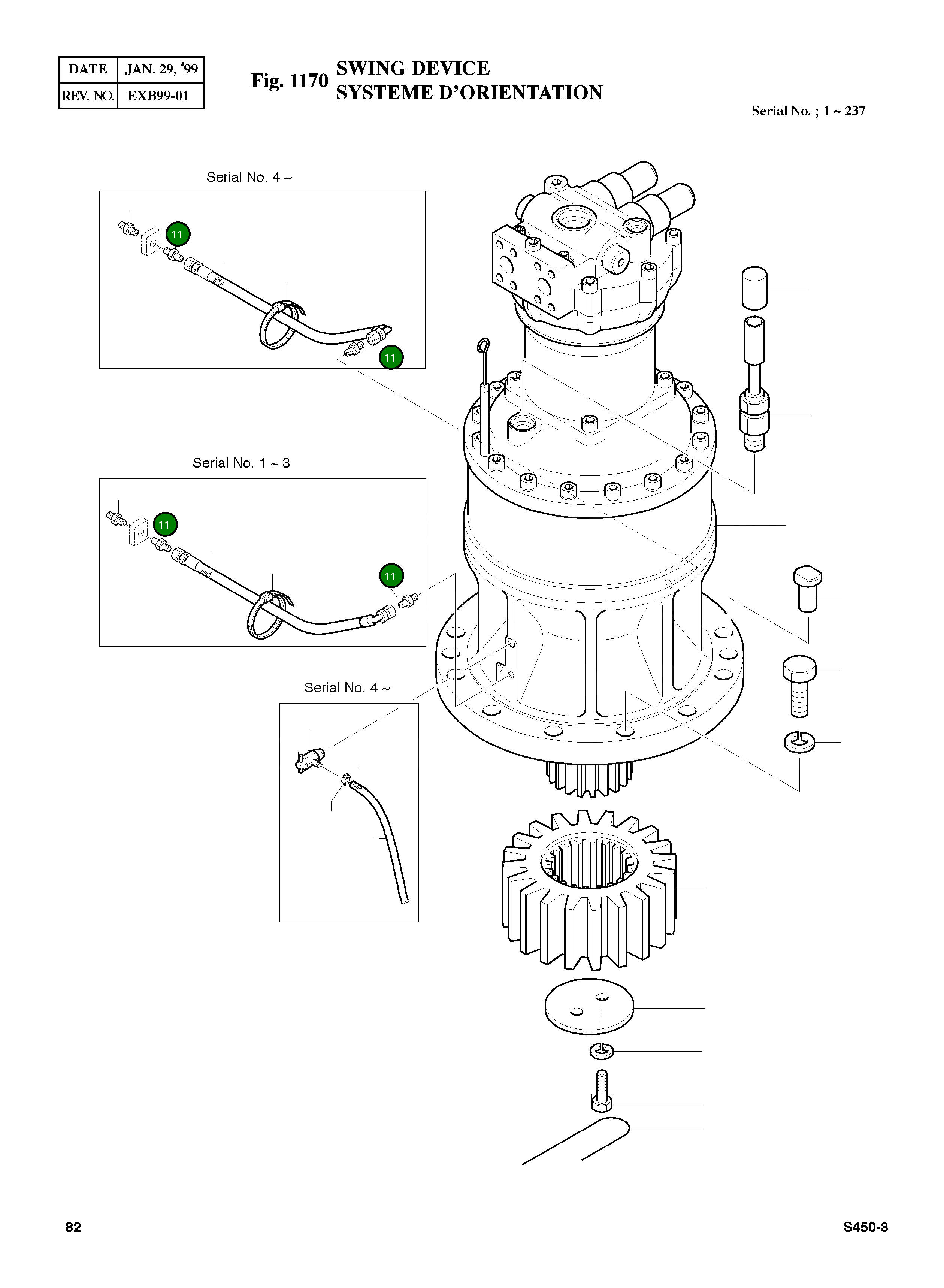 | DATE | JAN. 29, '99 |
|---|---|
| REV. NO. | EXB99-01 |

Fig. 1170 SWING DEVICE
SYSTEME D'ORIENTATION

Serial No. ; 1 ~ 237

Serial No. 4 ~

11

11

Serial No. 1 ~ 3

11

11

Serial No. 4 ~

82

S450-3