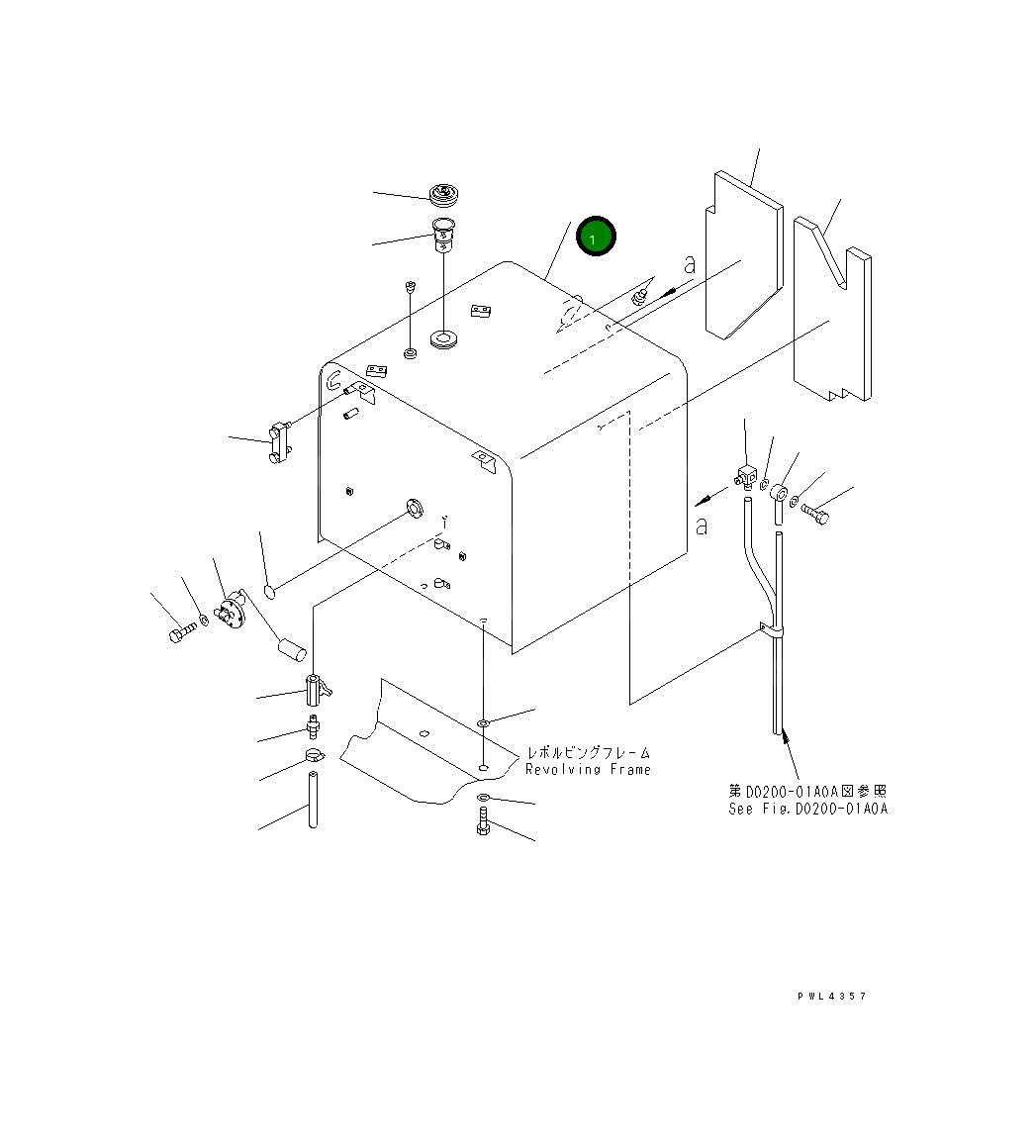 1

a

a

レボルビングフレーム
Revolving Frame

第D0200-01A0A図参照
See Fig.D0200-01A0A

PWL4357