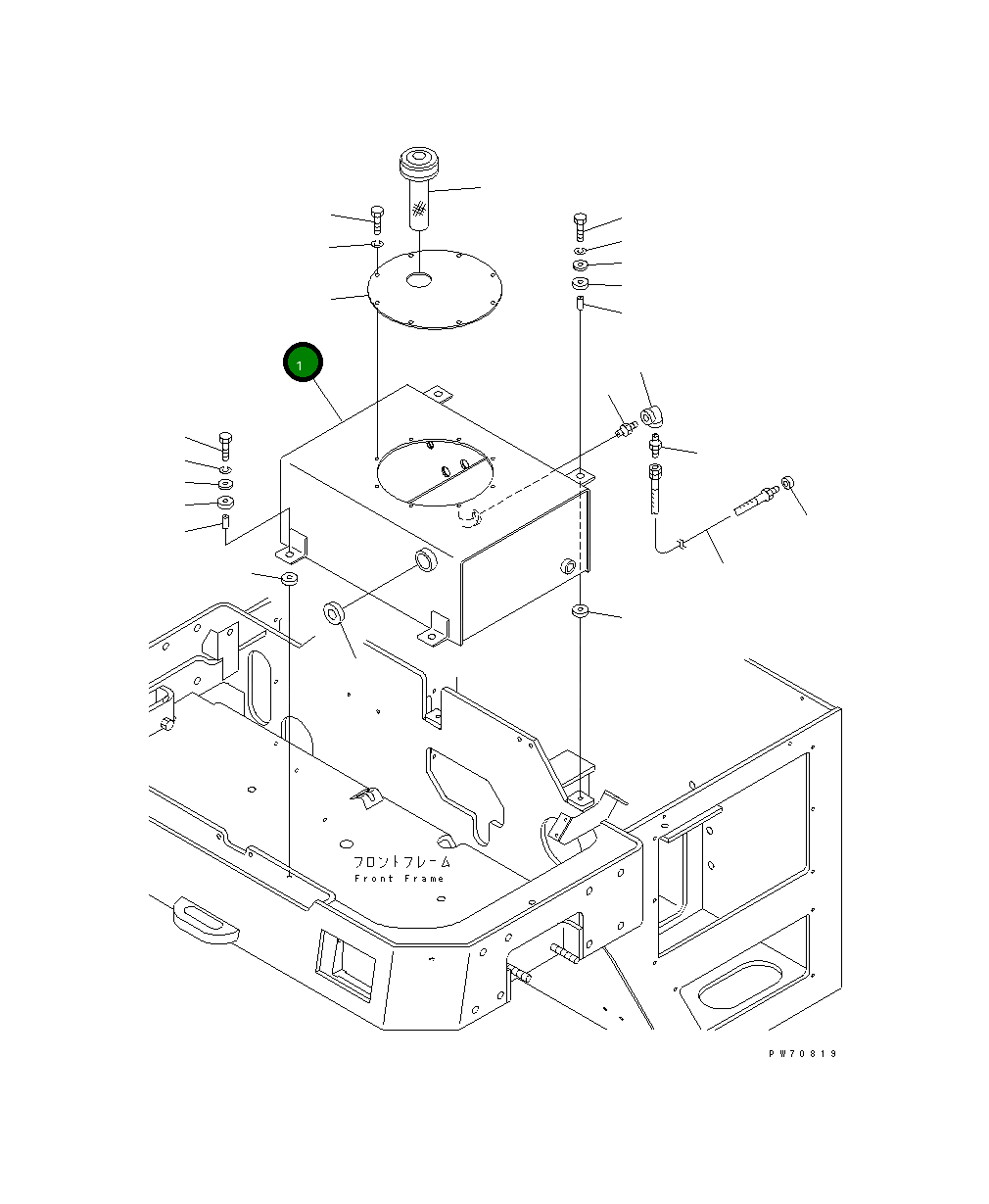 1

フロントフレーム
Front Frame

PW70819