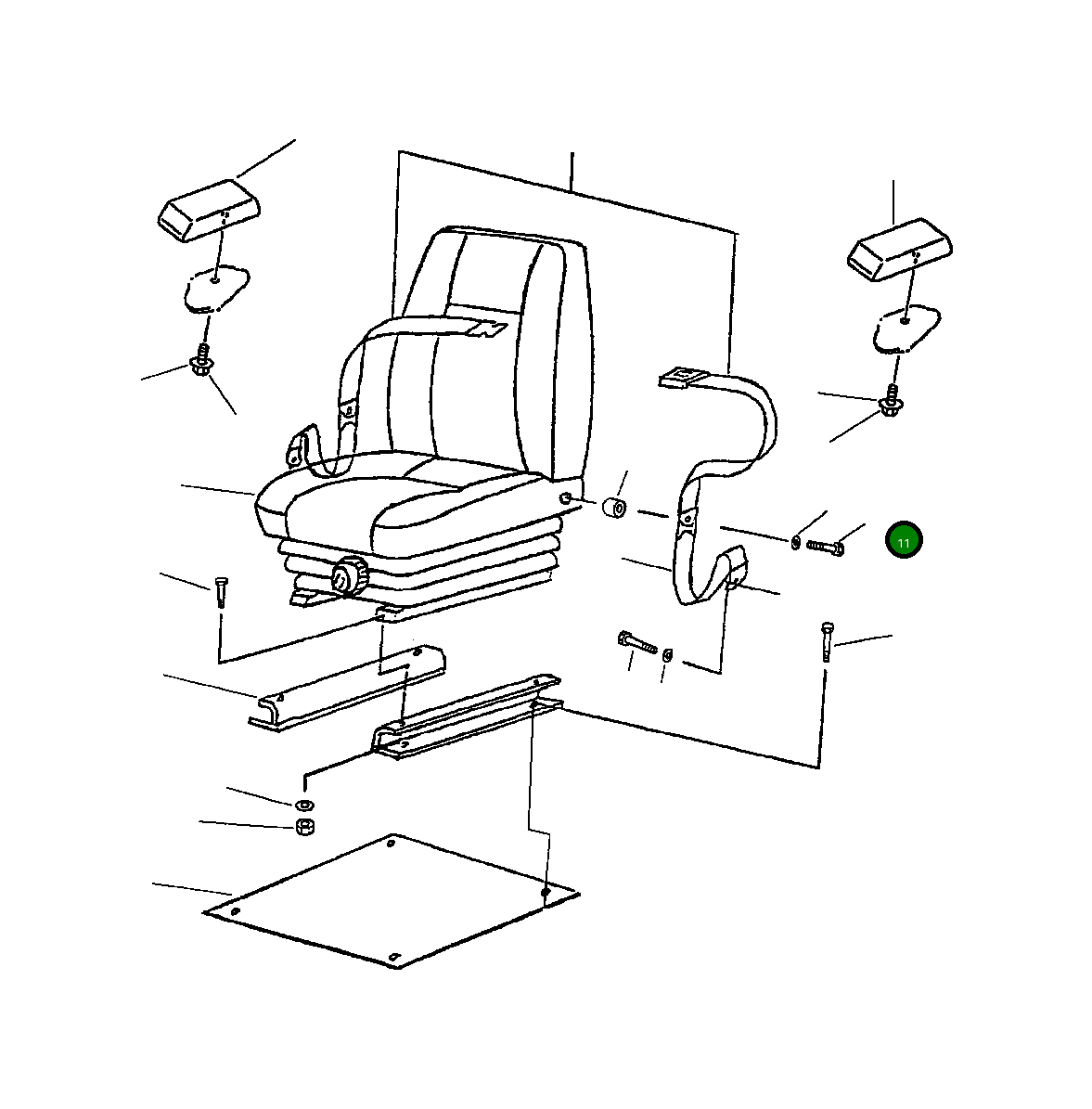 11