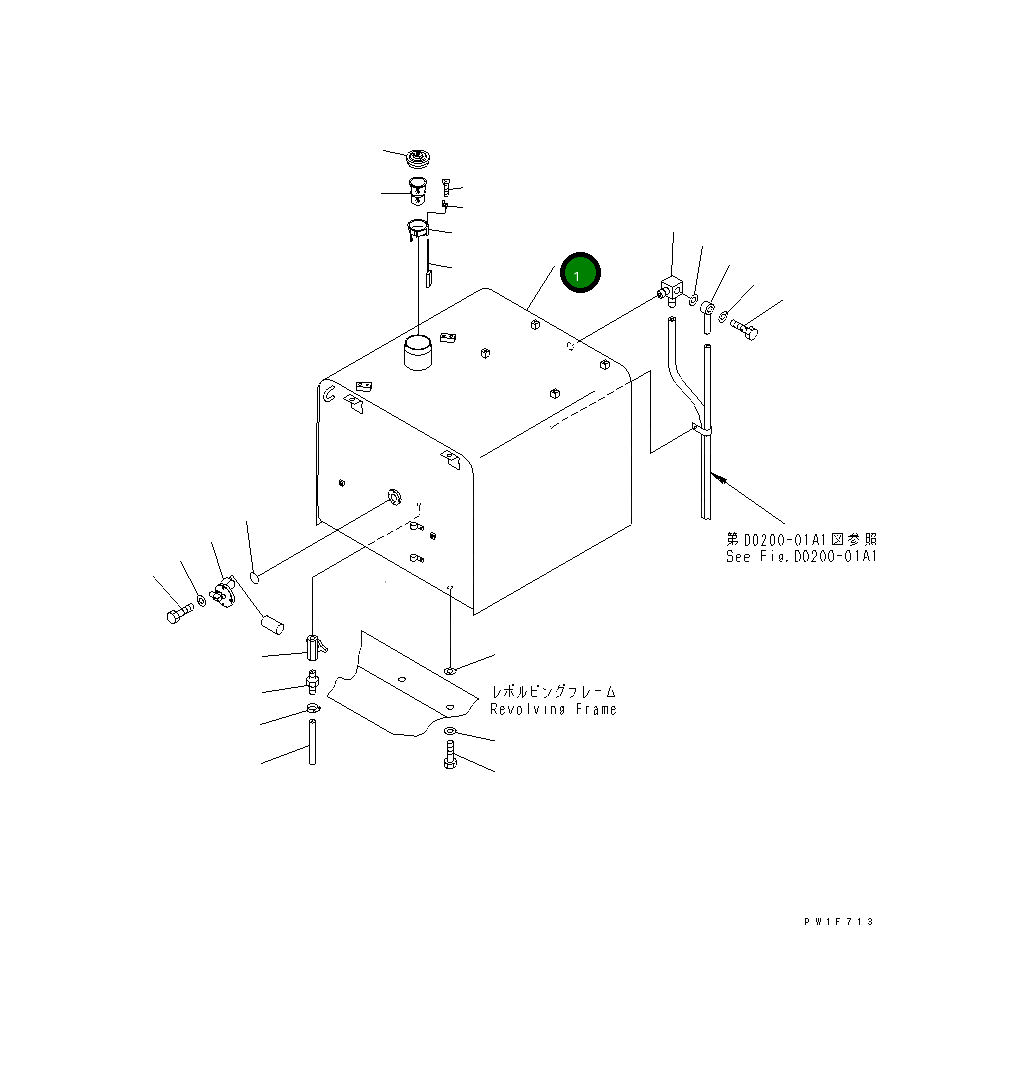 1

第D0200-01A1図参照
See Fig.D0200-01A1

レボルビングフレーム
Revolving Frame

PW1F713