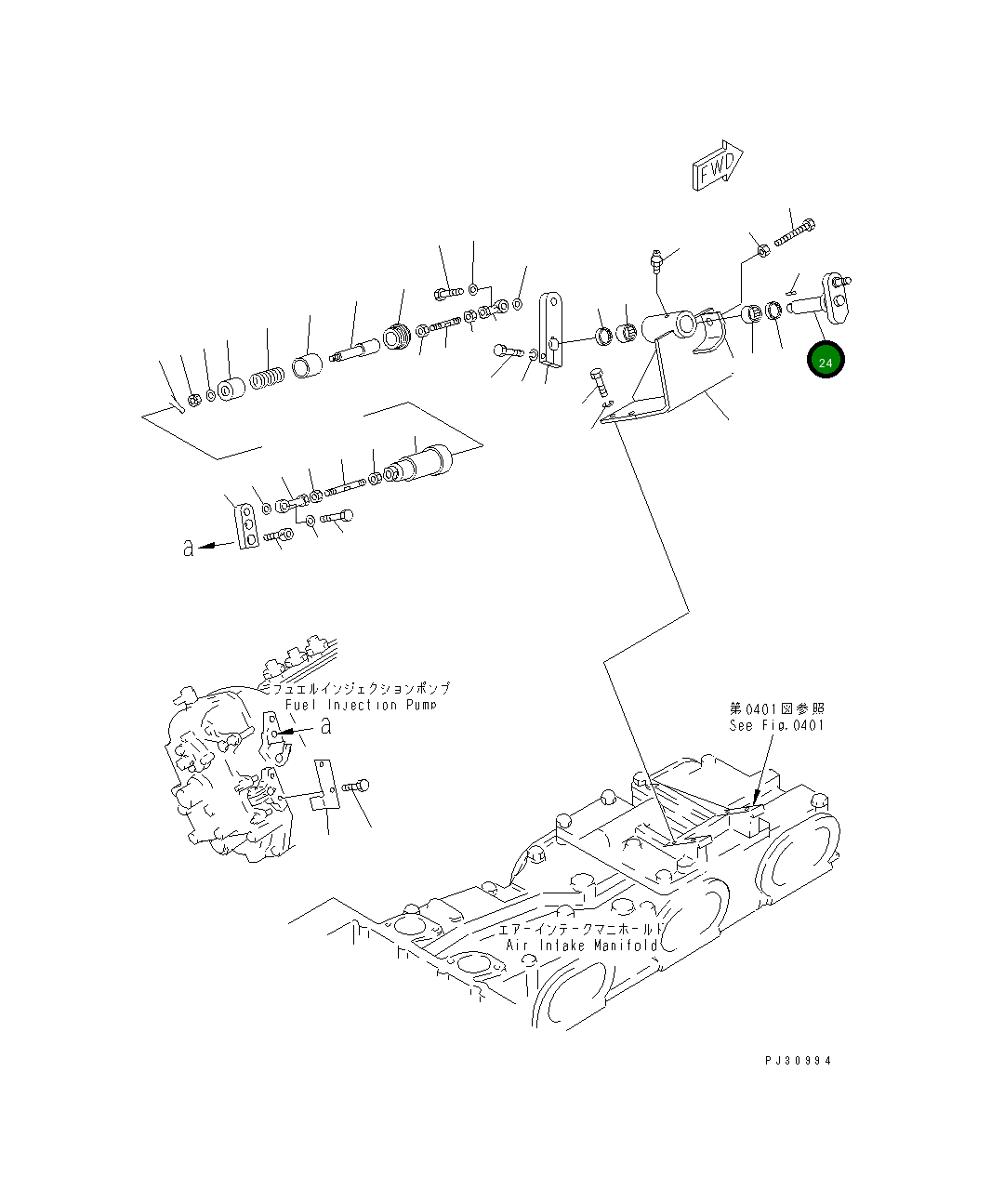 FWD

24

a

フュエルインジェクションポンプ
Fuel Injection Pump

a

第0401図参照
See Fig.0401

エアーインテークマニホールド
Air Intake Manifold

PJ30994