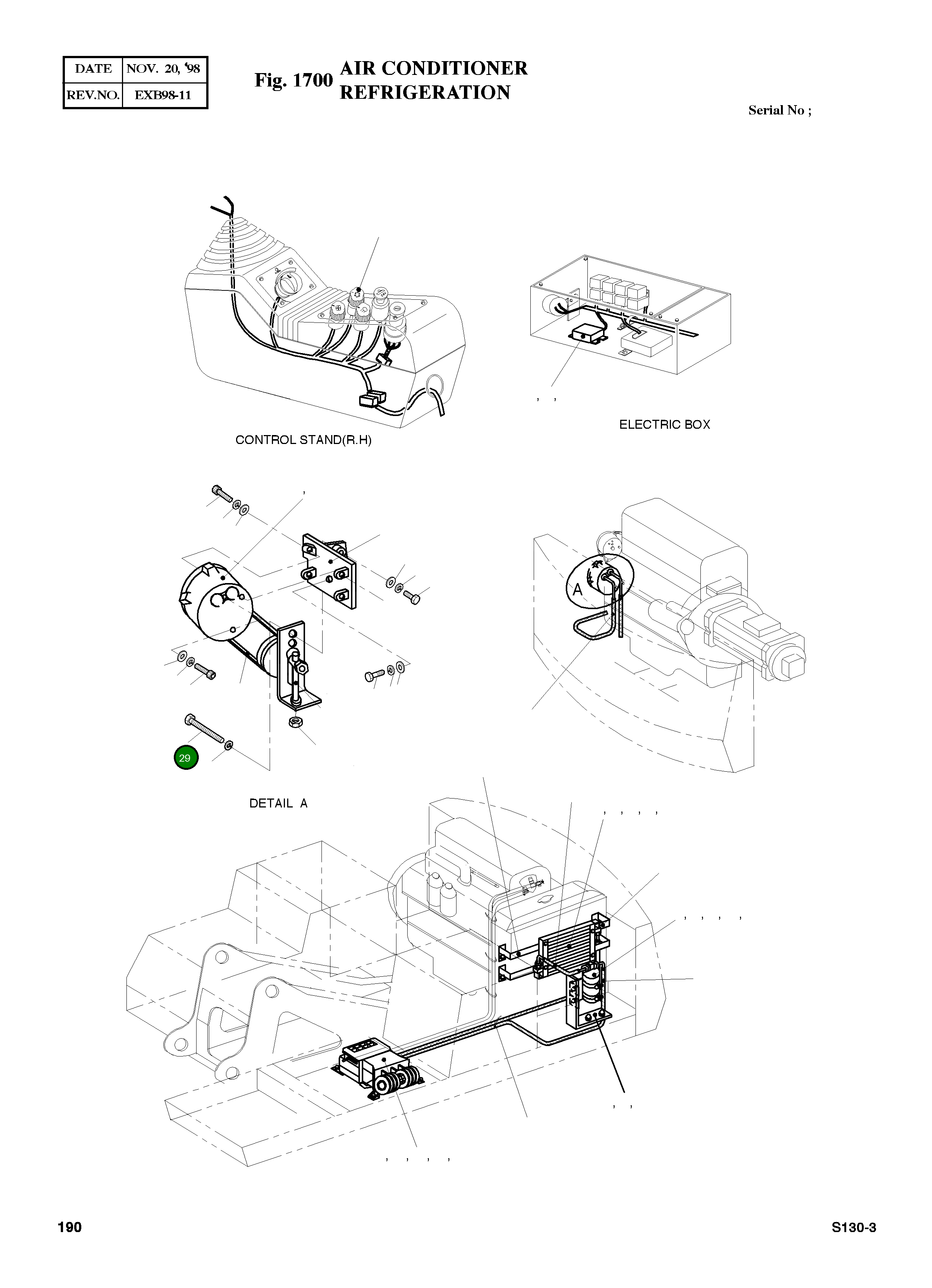 | DATE | NOV. 20, '98 |
|---|---|
| REV.NO. | EXB98-11 |

Fig. 1700 AIR CONDITIONER REFRIGERATION

Serial No ;

, ,

ELECTRIC BOX

CONTROL STAND(R.H)

,

A

29

DETAIL A

, , , ,

, , , ,

, ,

, , , ,

190

S130-3