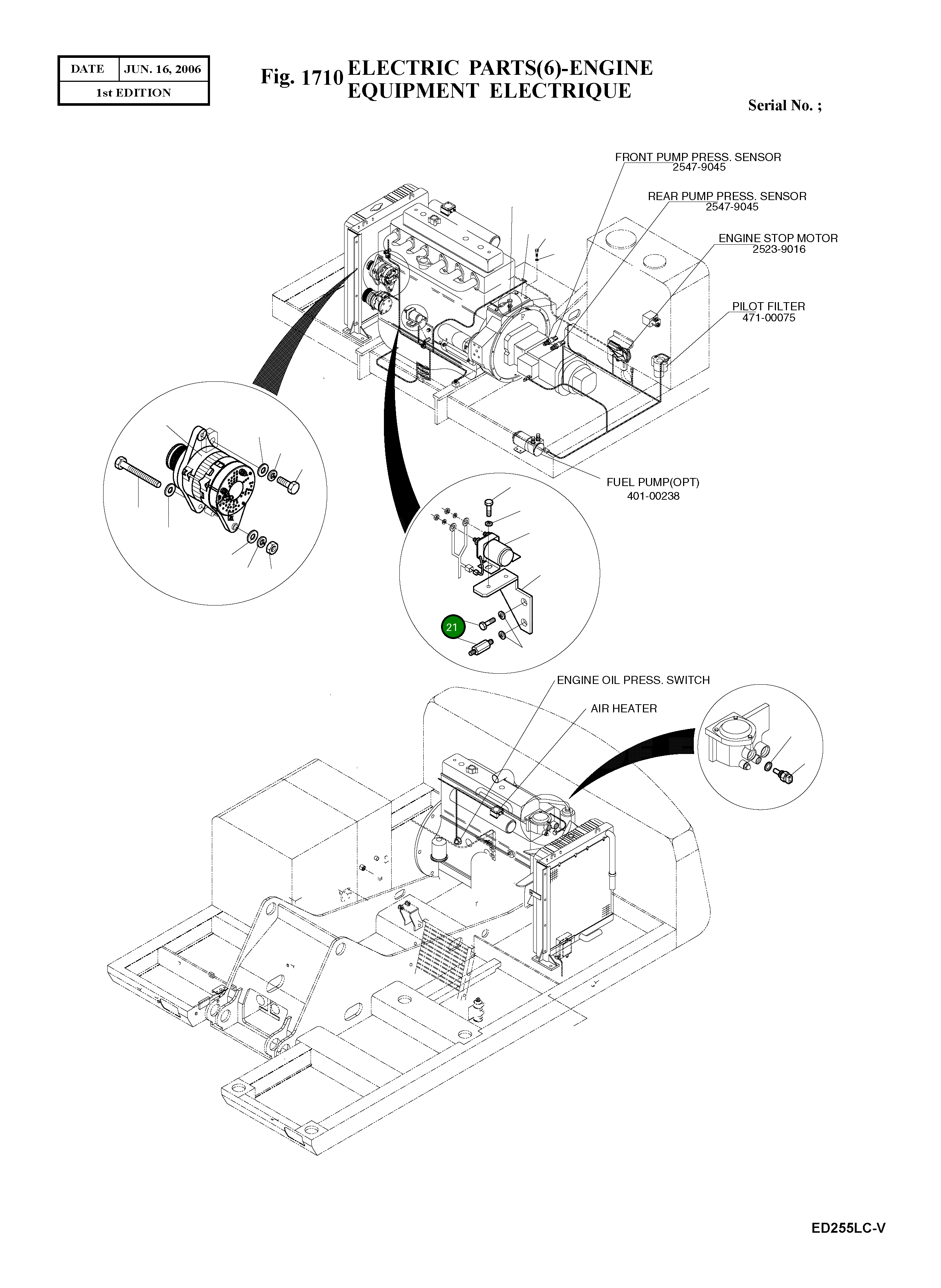 | DATE | JUN. 16, 2006 |
|---|---|
| 1st EDITION | |

Fig. 1710 ELECTRIC PARTS(6)-ENGINE
EQUIPMENT ELECTRIQUE

Serial No. ;

FRONT PUMP PRESS. SENSOR
2547-9045

REAR PUMP PRESS. SENSOR
2547-9045

ENGINE STOP MOTOR
2523-9016

PILOT FILTER
471-00075

FUEL PUMP(OPT)
401-00238

21

ENGINE OIL PRESS. SWITCH

AIR HEATER

ED255LC-V