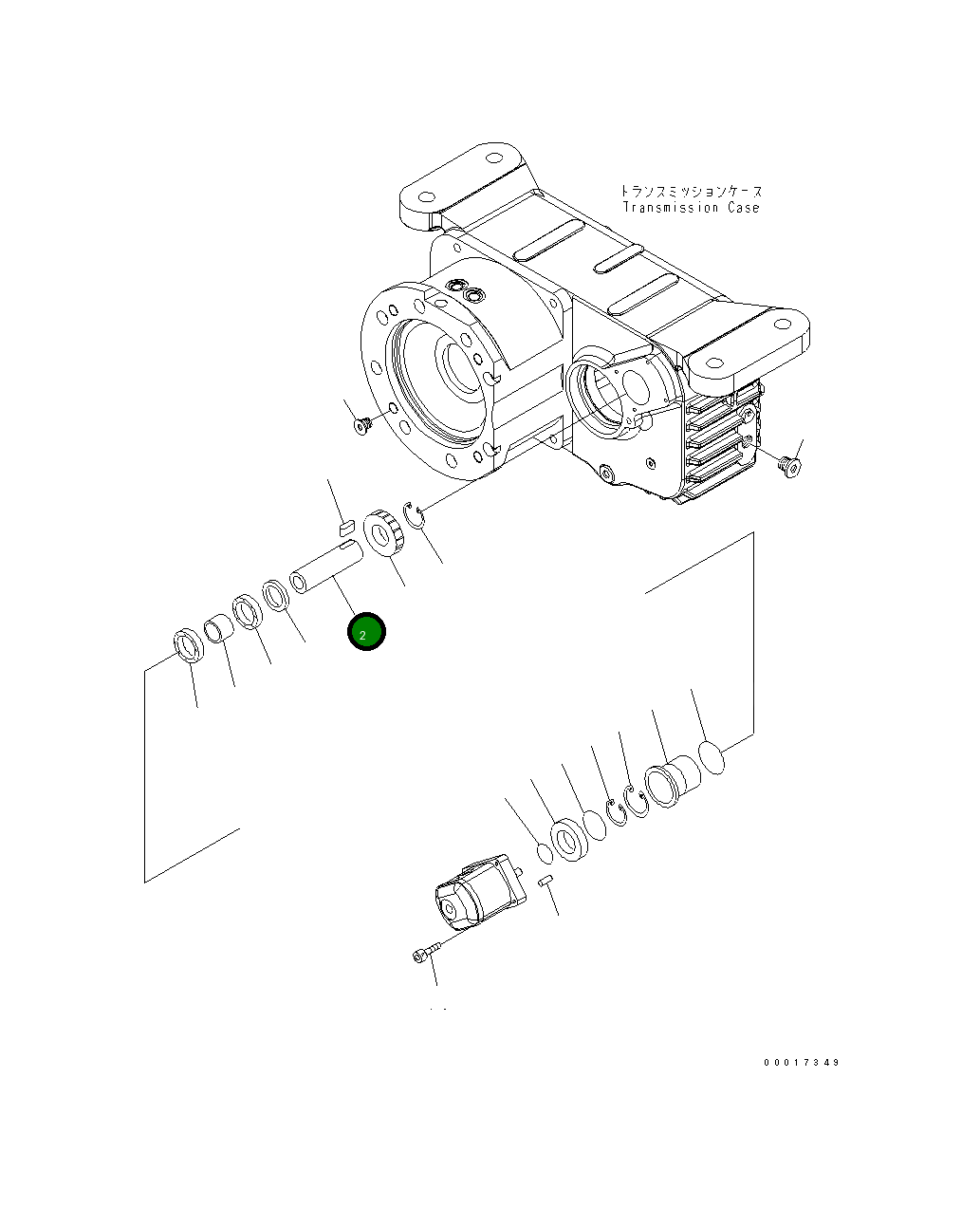 トランスミッションケース
Transmission Case

2

00017349