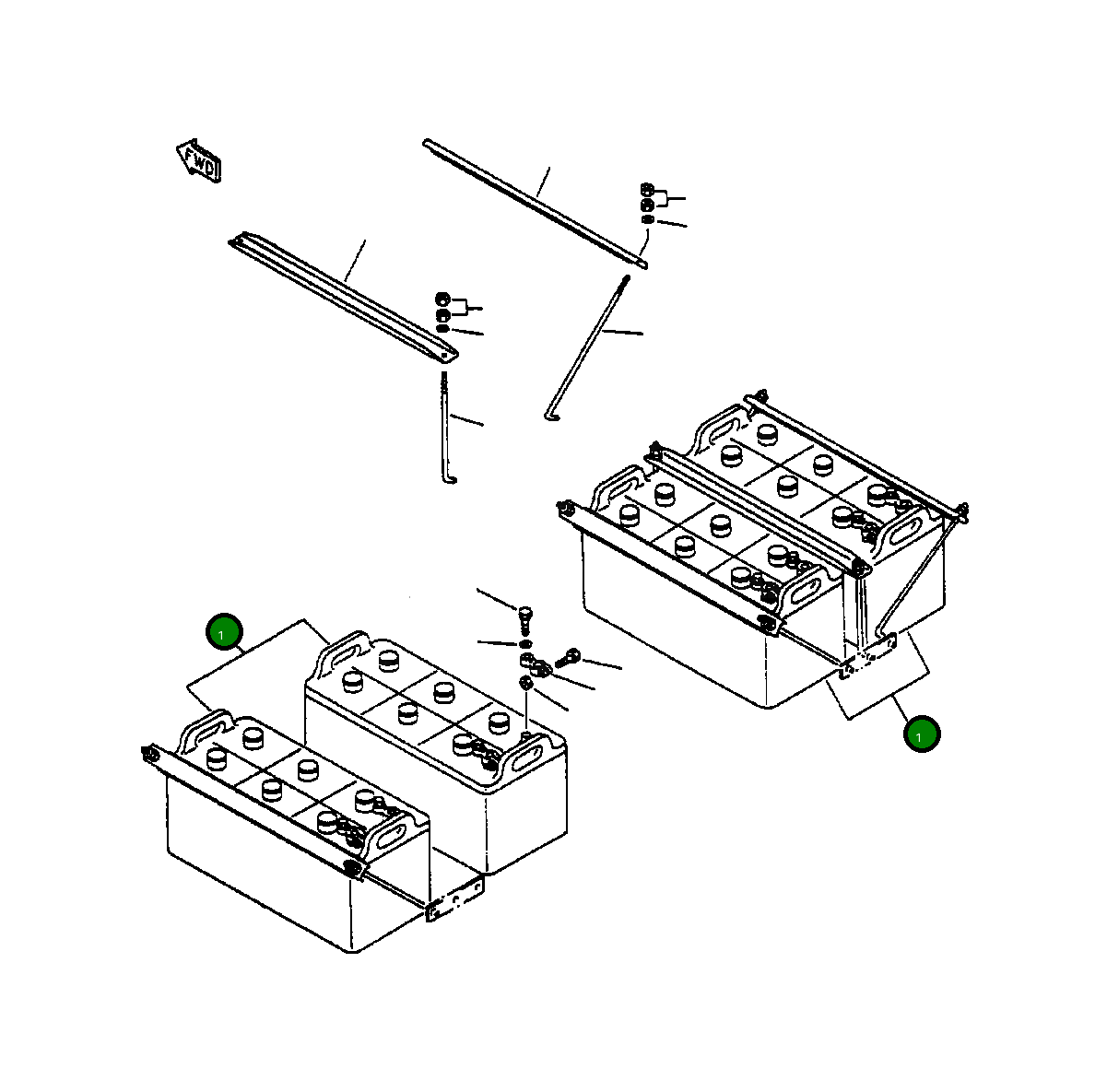 FWD

1

1