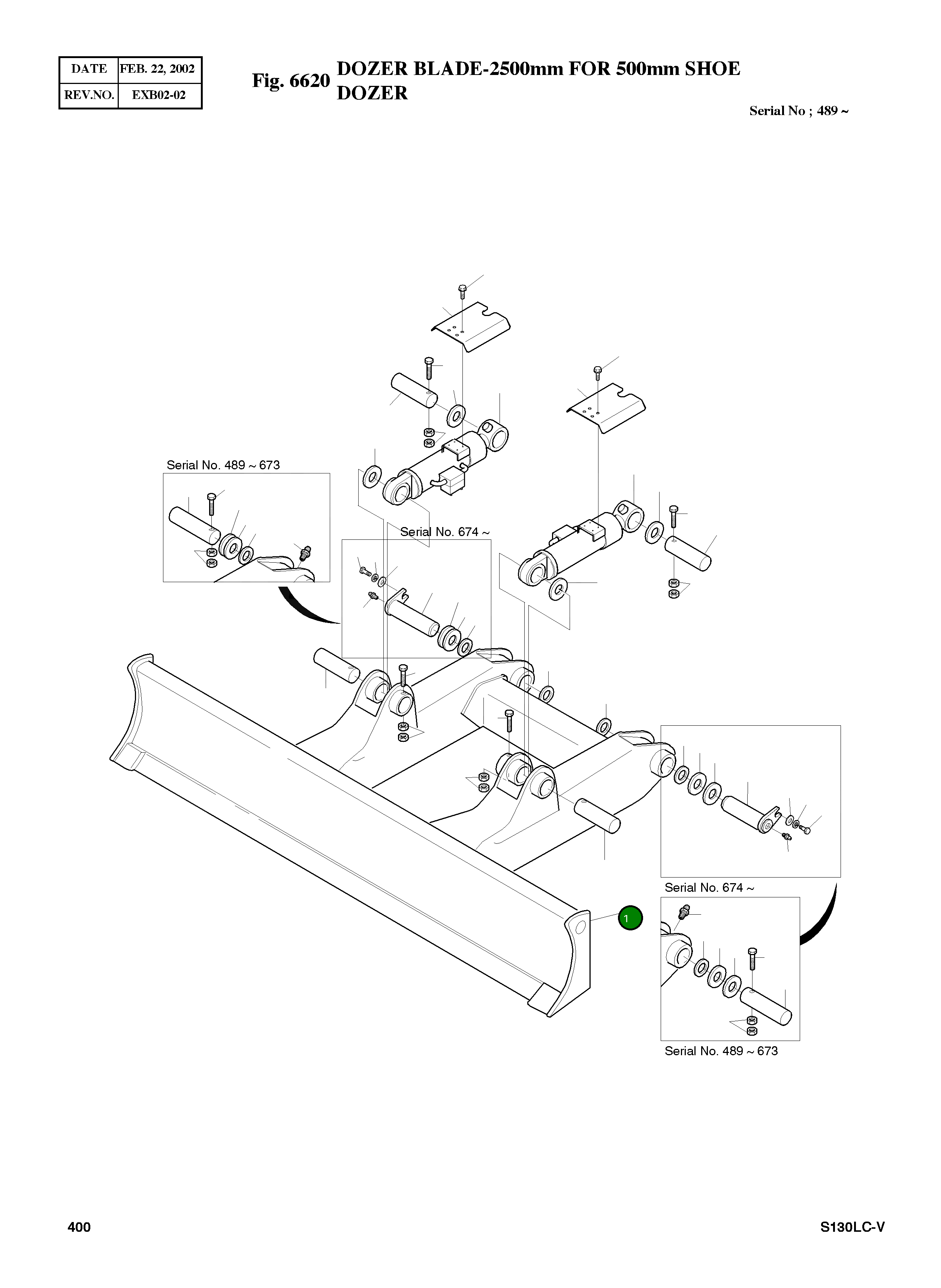 | DATE | FEB. 22, 2002 |
|---|---|
| REV.NO. | EXB02-02 |

Fig. 6620 DOZER BLADE-2500mm FOR 500mm SHOE DOZER

Serial No ; 489 ~

Serial No. 489 ~ 673

Serial No. 674 ~

Serial No. 674 ~

1

Serial No. 489 ~ 673

400

S130LC-V