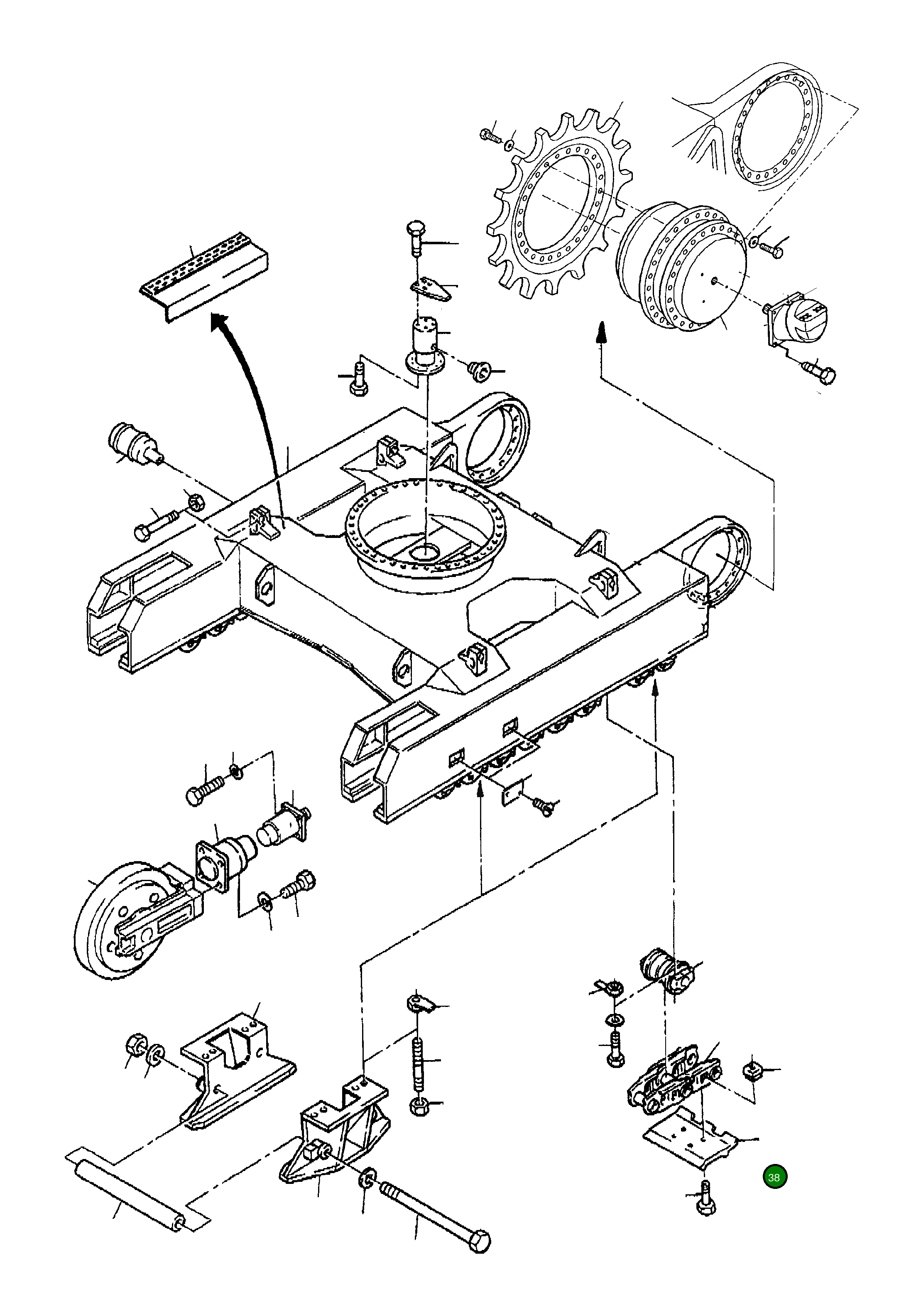 38