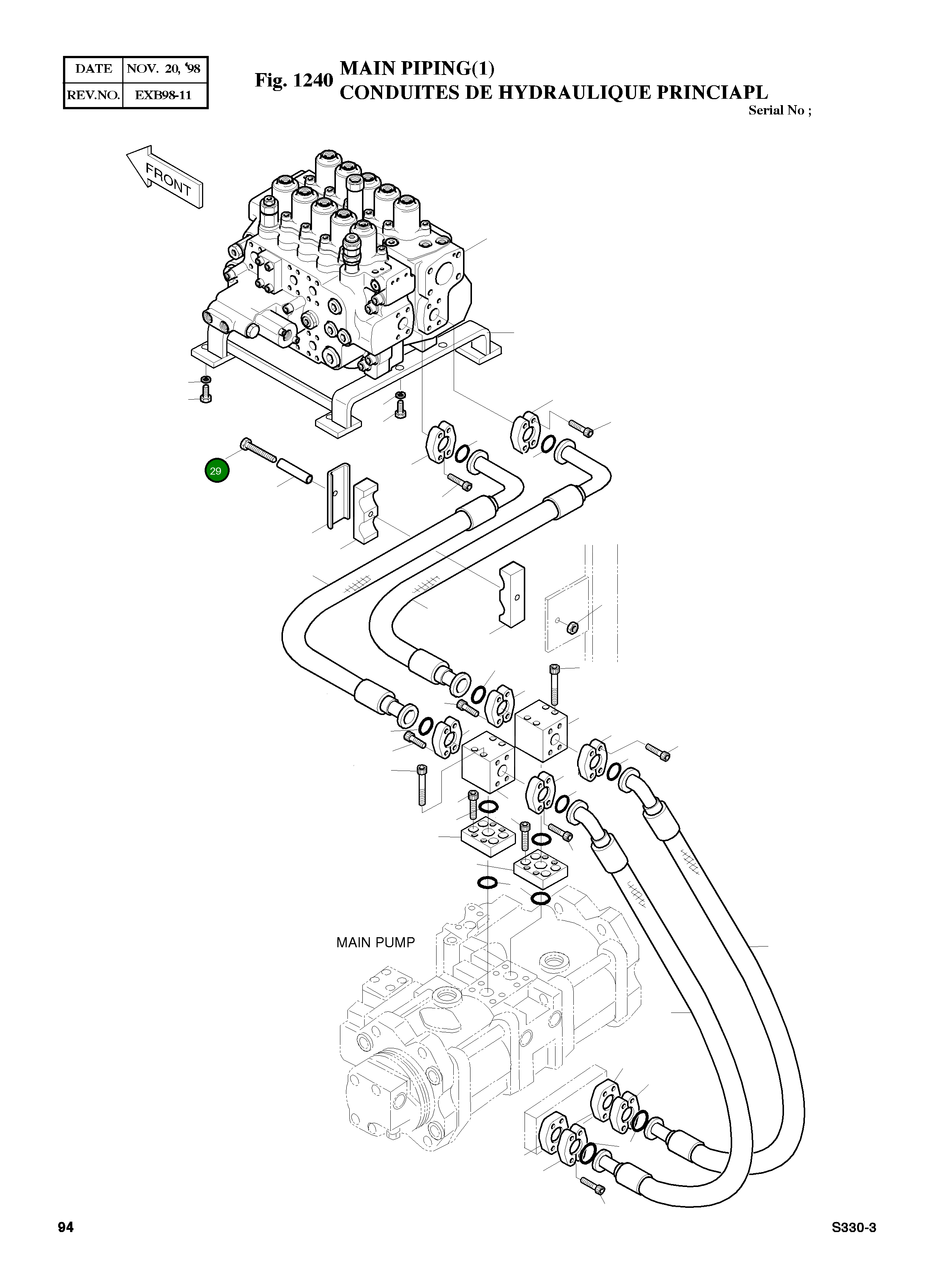 | DATE | NOV. 20, '98 |
|---|---|
| REV.NO. | EXB98-11 |

Fig. 1240 MAIN PIPING(1)
CONDUITES DE HYDRAULIQUE PRINCIAPL

Serial No ;

FRONT

29

MAIN PUMP

94

S330-3