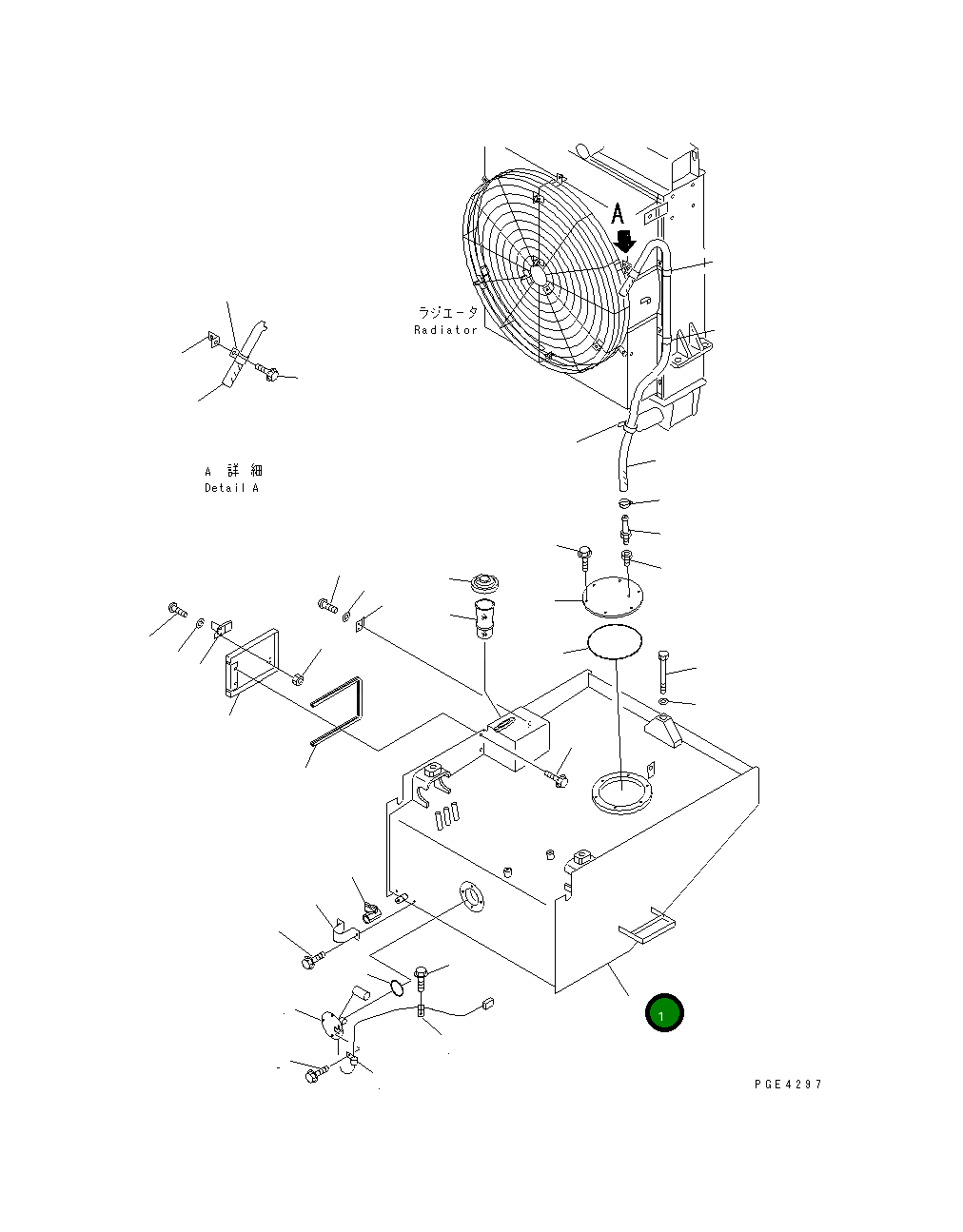 A

ラジエータ
Radiator

A 詳 細
Detail A

1

PGE4297