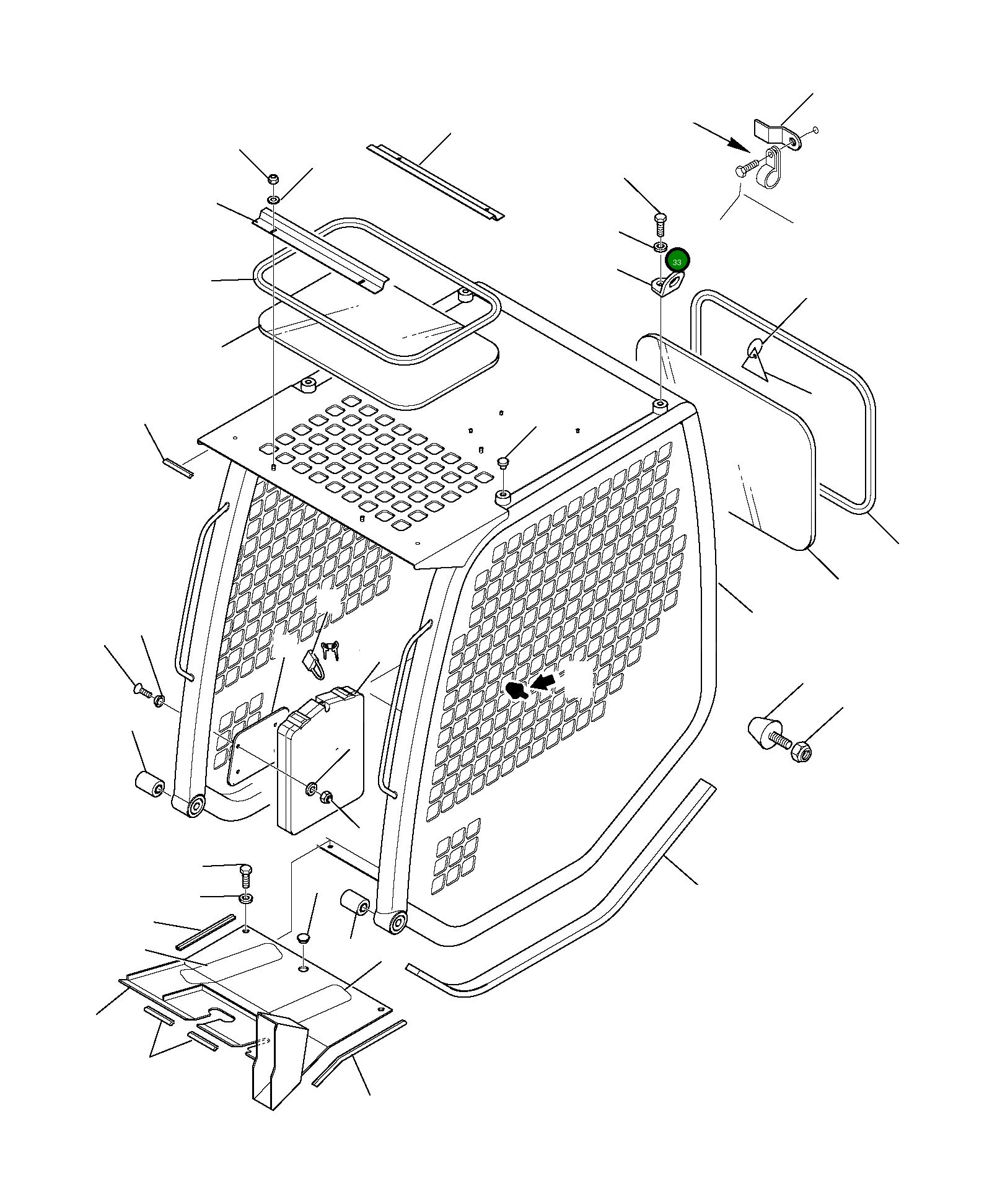 33