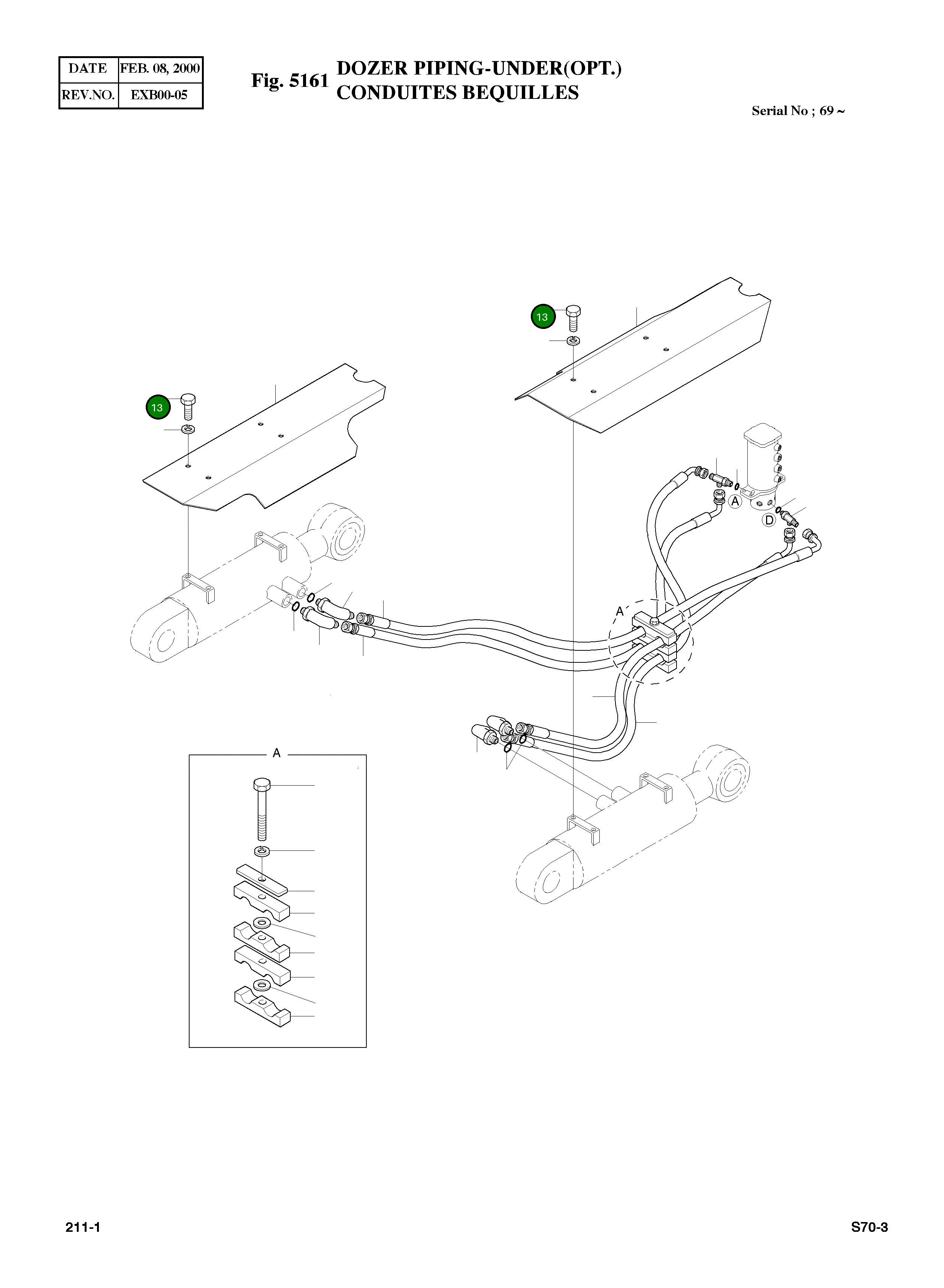 | DATE | FEB. 08, 2000 |
|---|---|
| REV.NO. | EXB00-05 |

Fig. 5161 DOZER PIPING-UNDER(OPT.)
CONDUITES BEQUILLES

Serial No ; 69 ~

13

13

A

D

A

A

211-1

S70-3