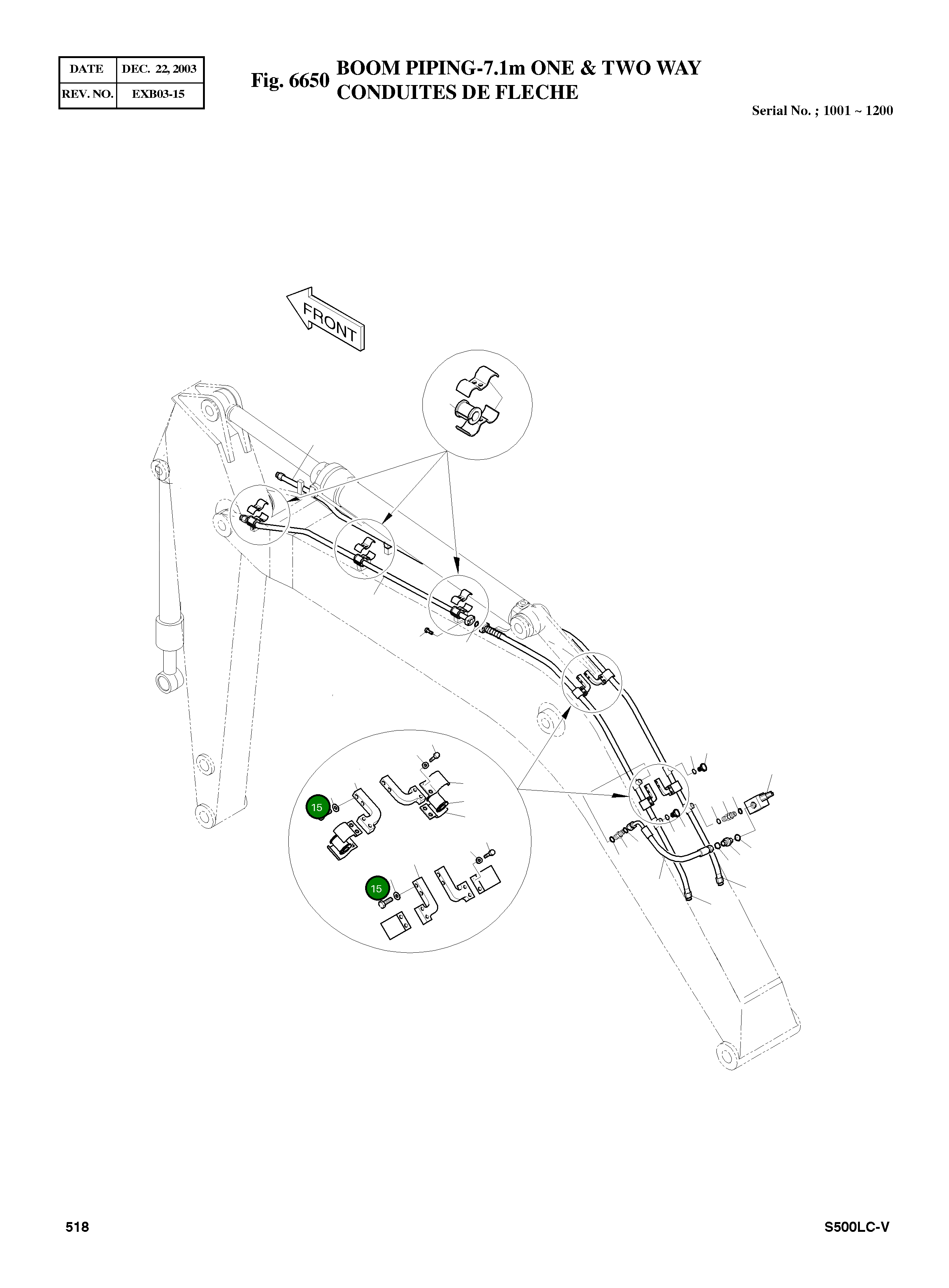 | DATE | DEC. 22, 2003 |
|---|---|
| REV. NO. | EXB03-15 |

Fig. 6650 BOOM PIPING-7.1m ONE & TWO WAY CONDUITES DE FLECHE

Serial No. ; 1001 ~ 1200

FRONT

15

15

518

S500LC-V