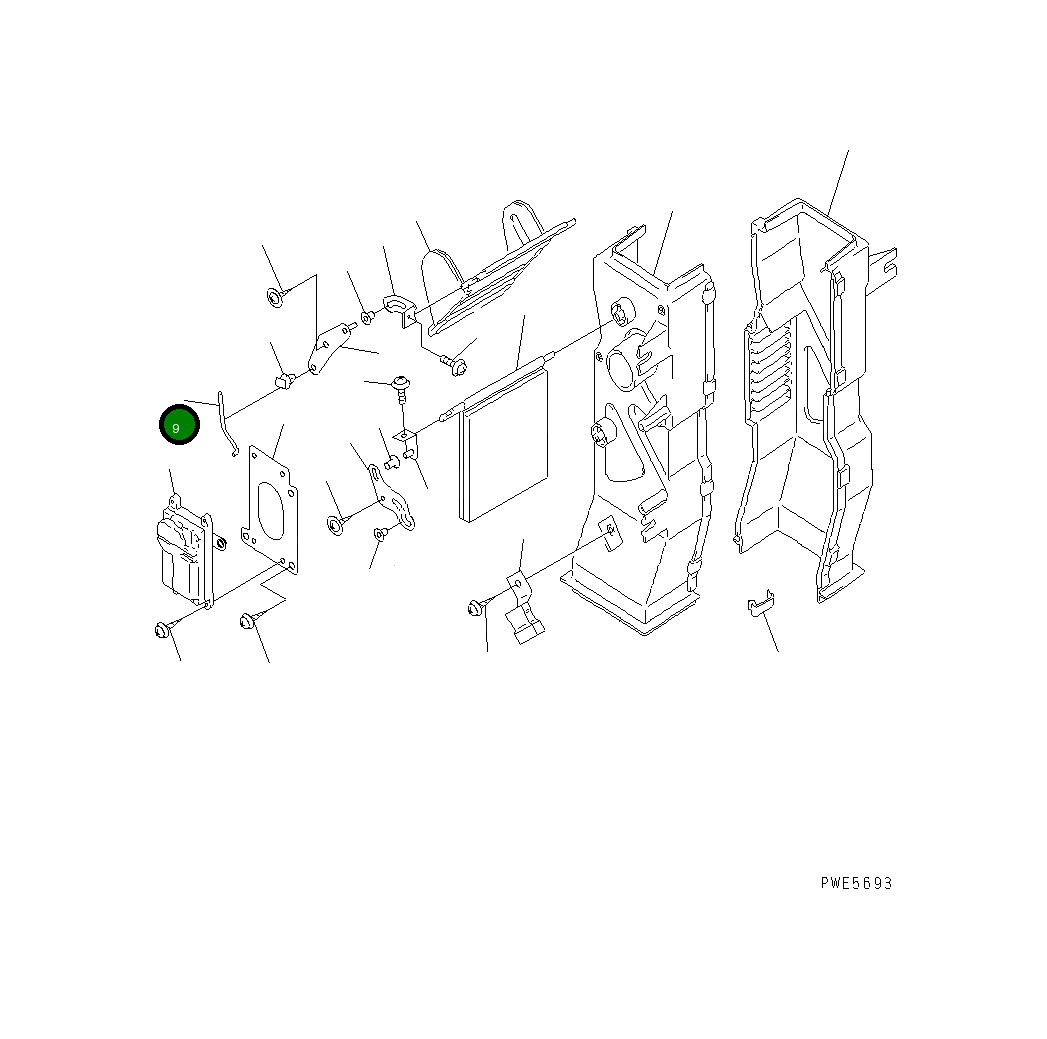 9

PWE5693