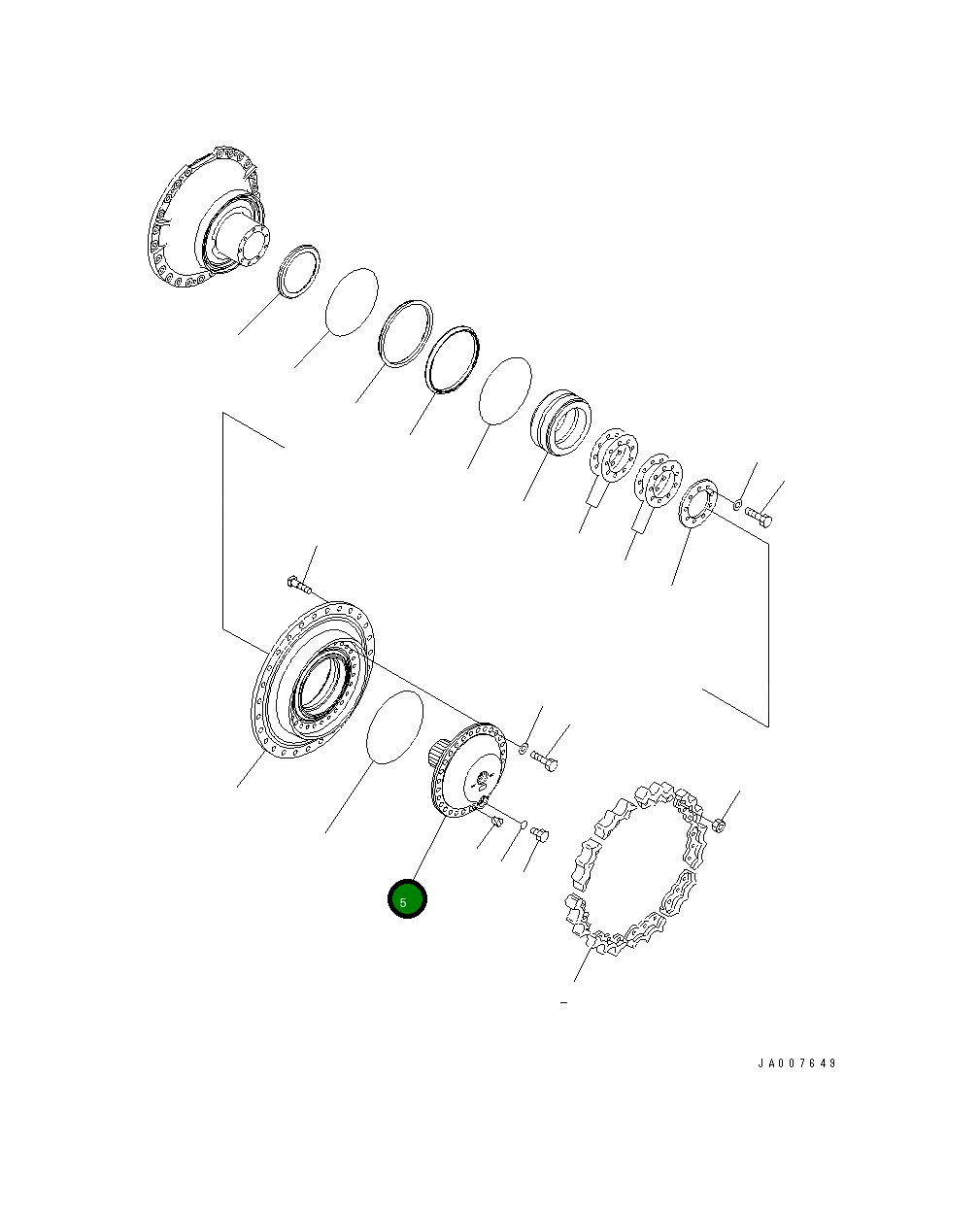 5

JA007649