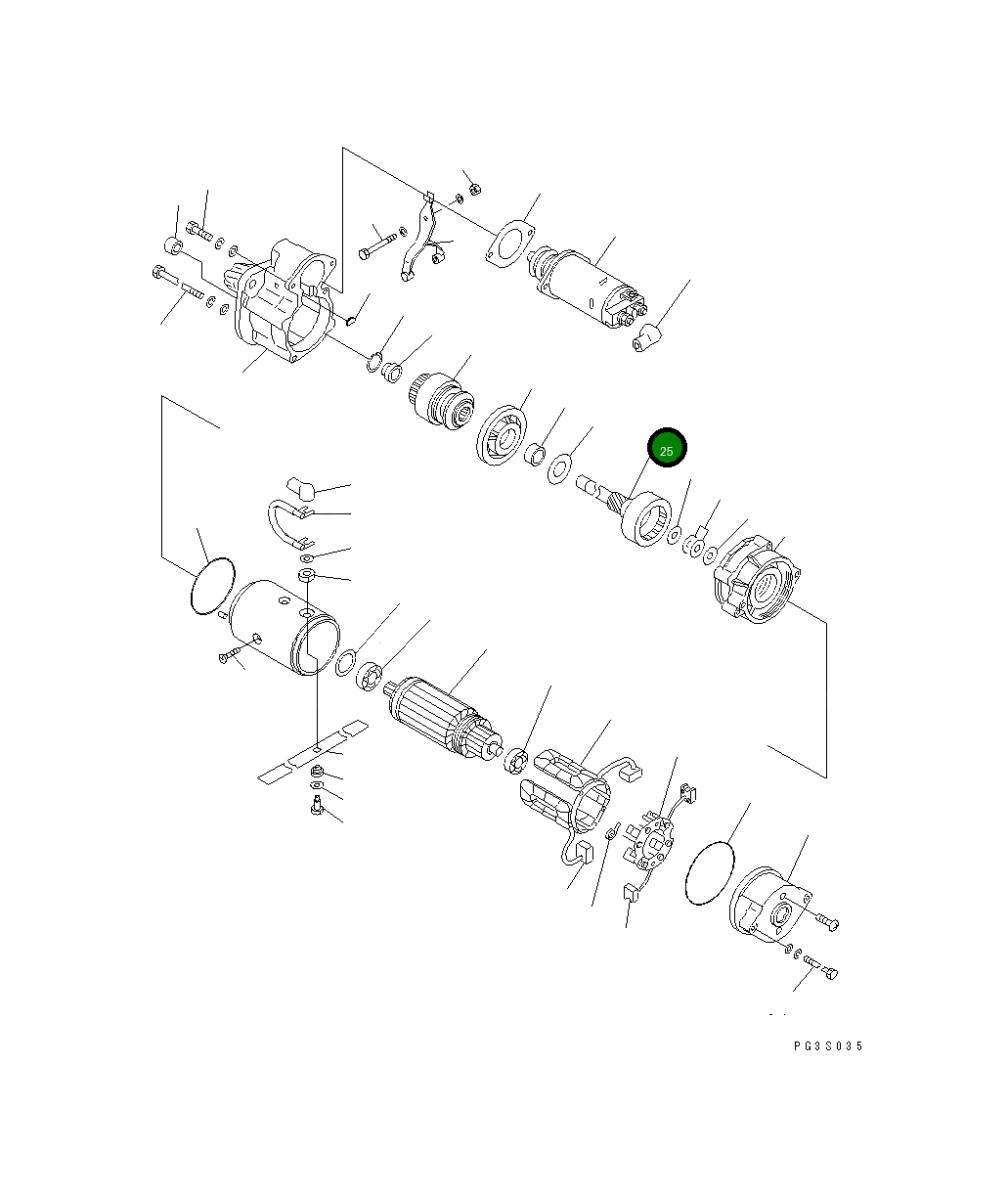 25

PG3S035