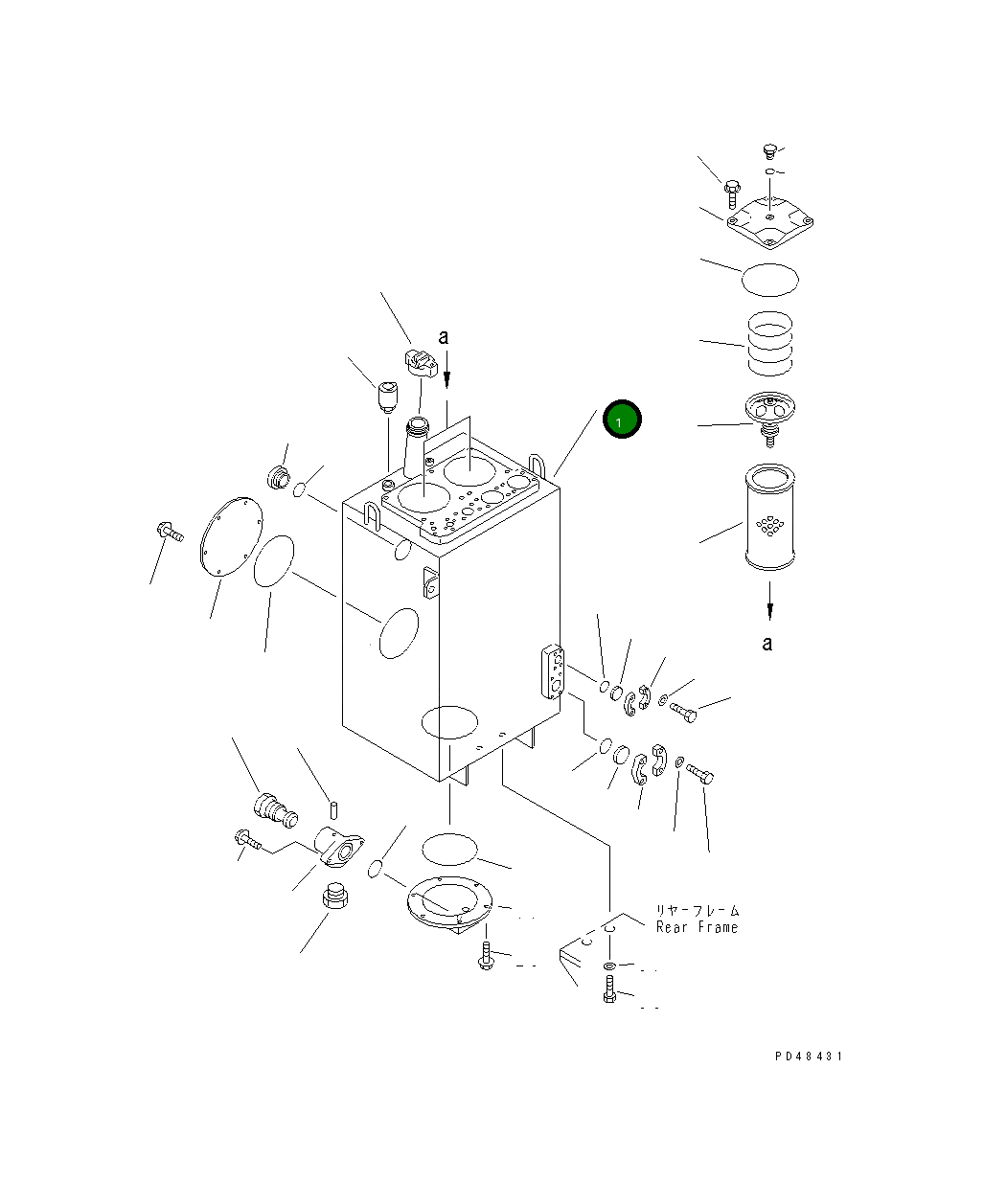 a

1

a

リヤーフレーム
Rear Frame

PD48431