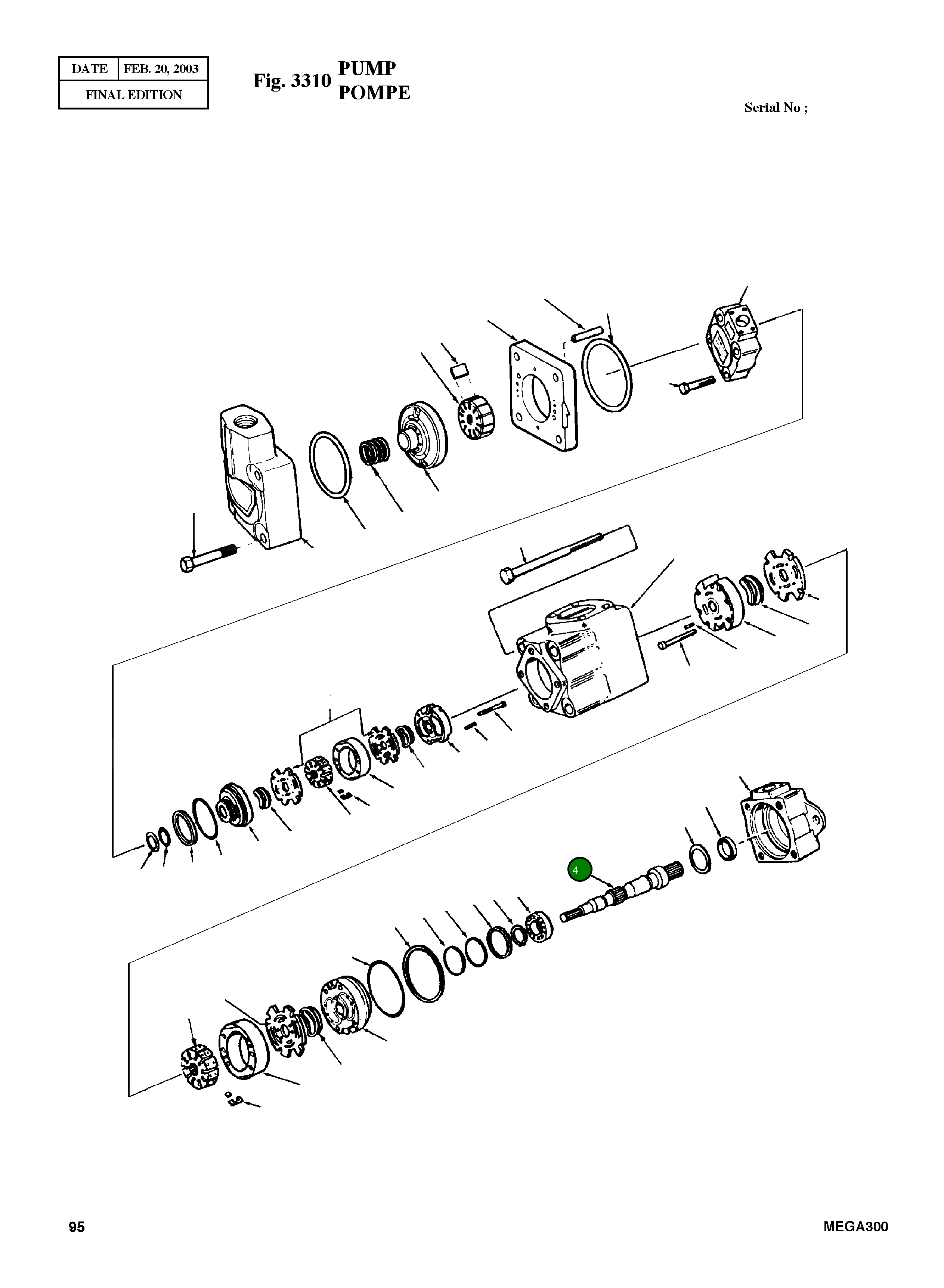 | DATE | FEB. 20, 2003 |
|---|---|
| FINAL EDITION | |

Fig. 3310 PUMP POMPE

Serial No ;

4

95

MEGA300