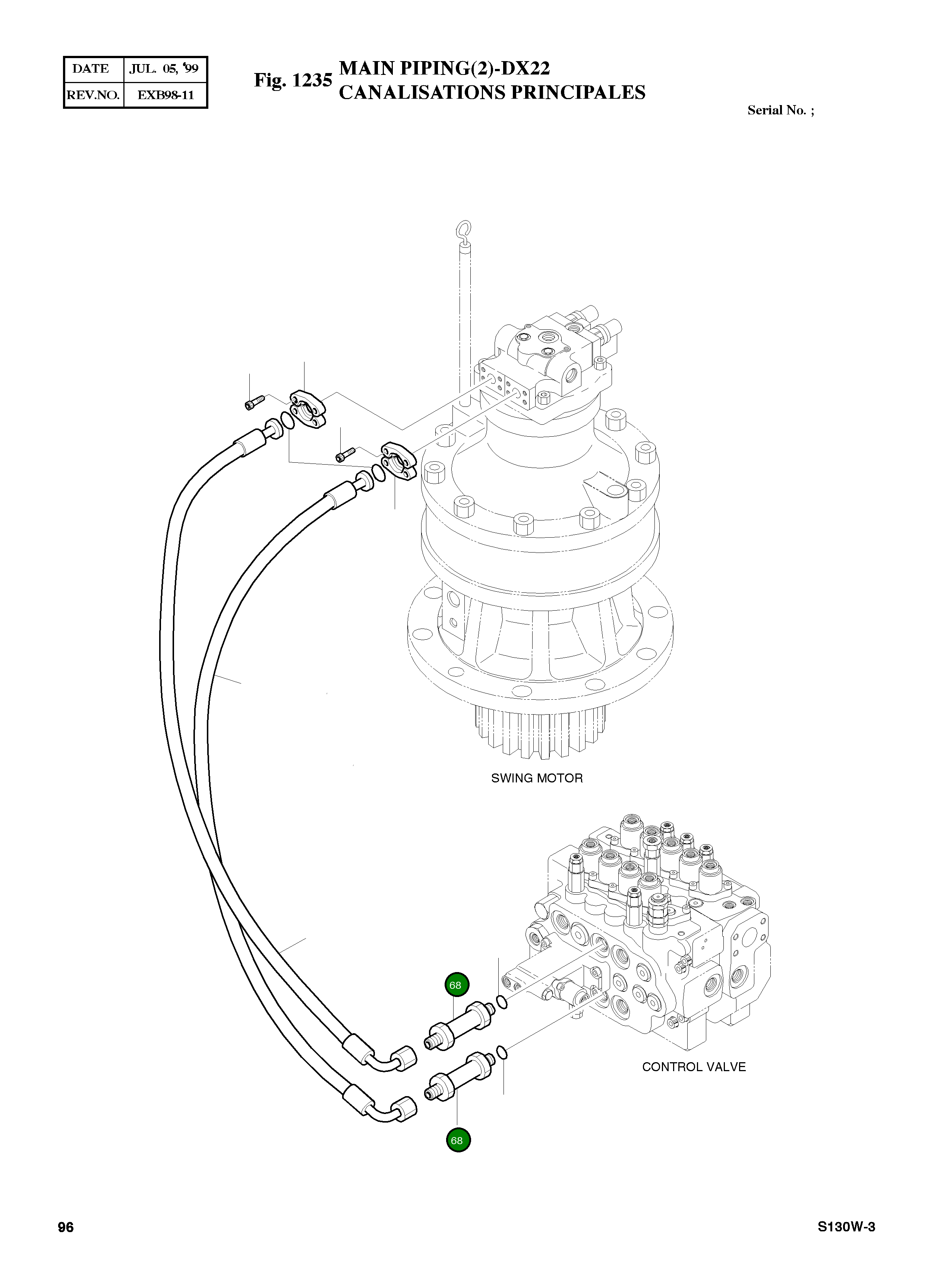 | DATE | JUL. 05, '99 |
|---|---|
| REV.NO. | EXB98-11 |

Fig. 1235 MAIN PIPING(2)-DX22
CANALISATIONS PRINCIPALES

Serial No. ;

SWING MOTOR

68

CONTROL VALVE

68

96

S130W-3