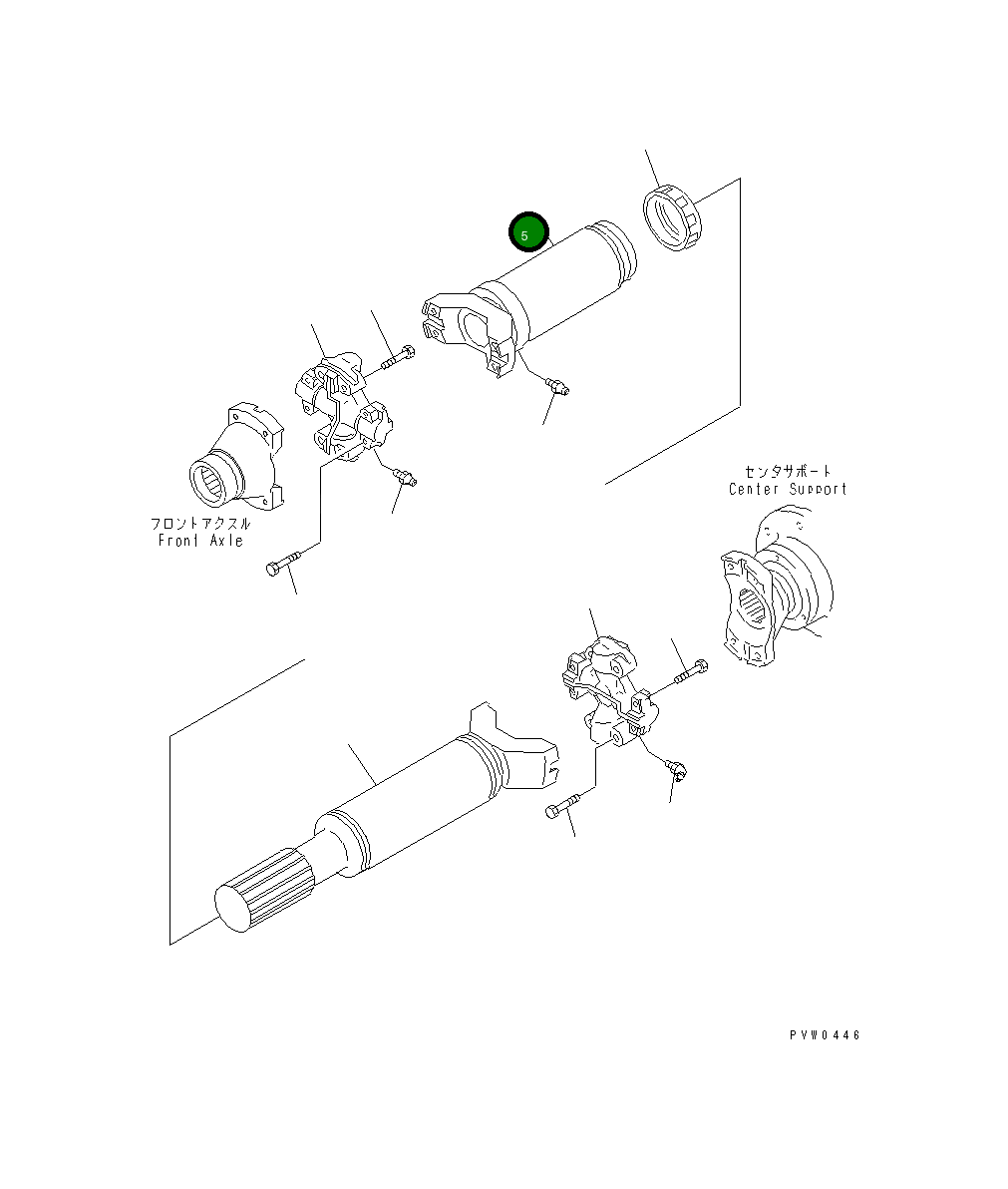 5

センタサポート
Center Support

フロントアクスル
Front Axle

PVW0446