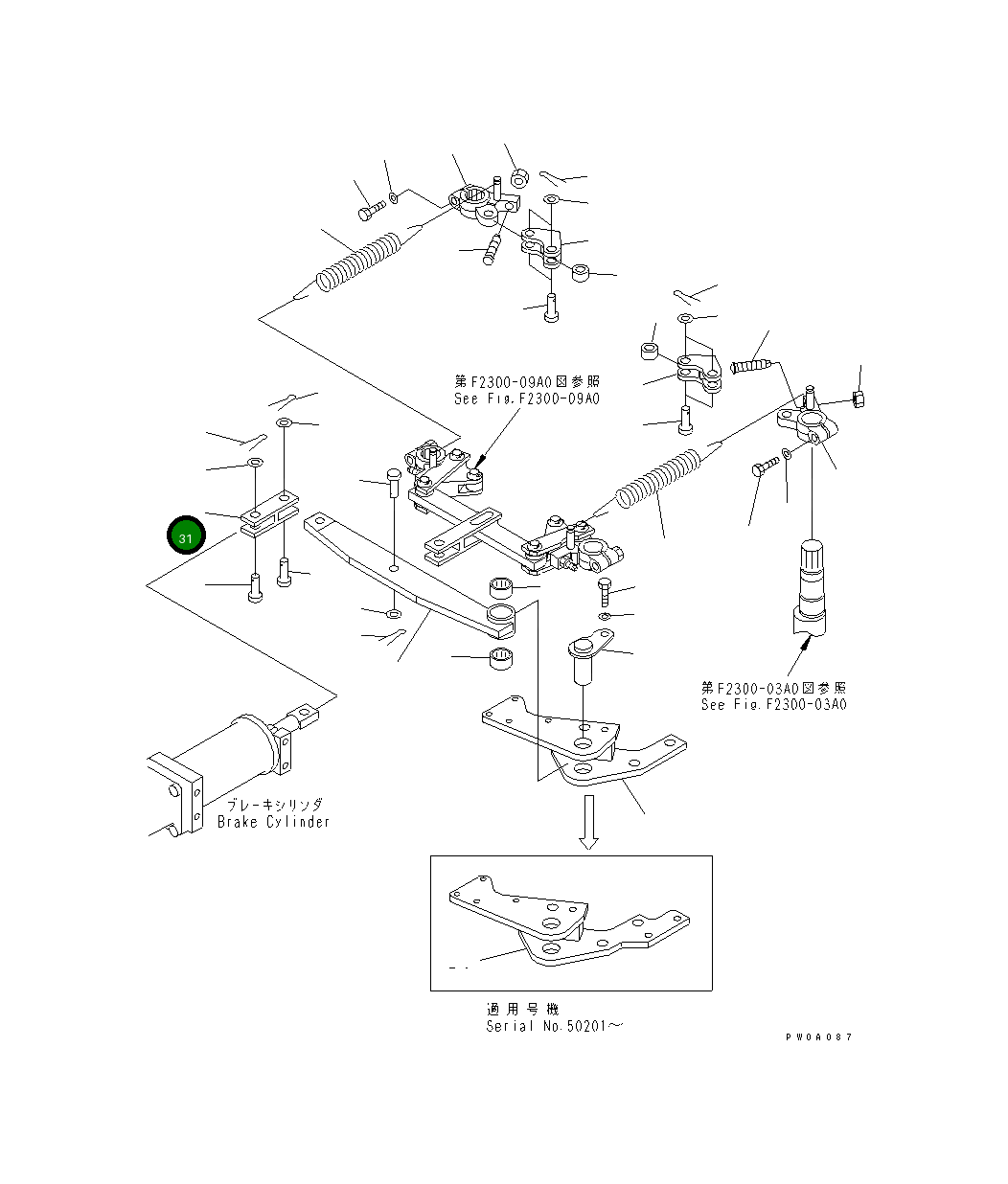 第F2300-09A0図参照
See Fig.F2300-09A0

31

第F2300-03A0図参照
See Fig.F2300-03A0

ブレーキシリンダ
Brake Cylinder

適用号機
Serial No.50201～

PW0A087