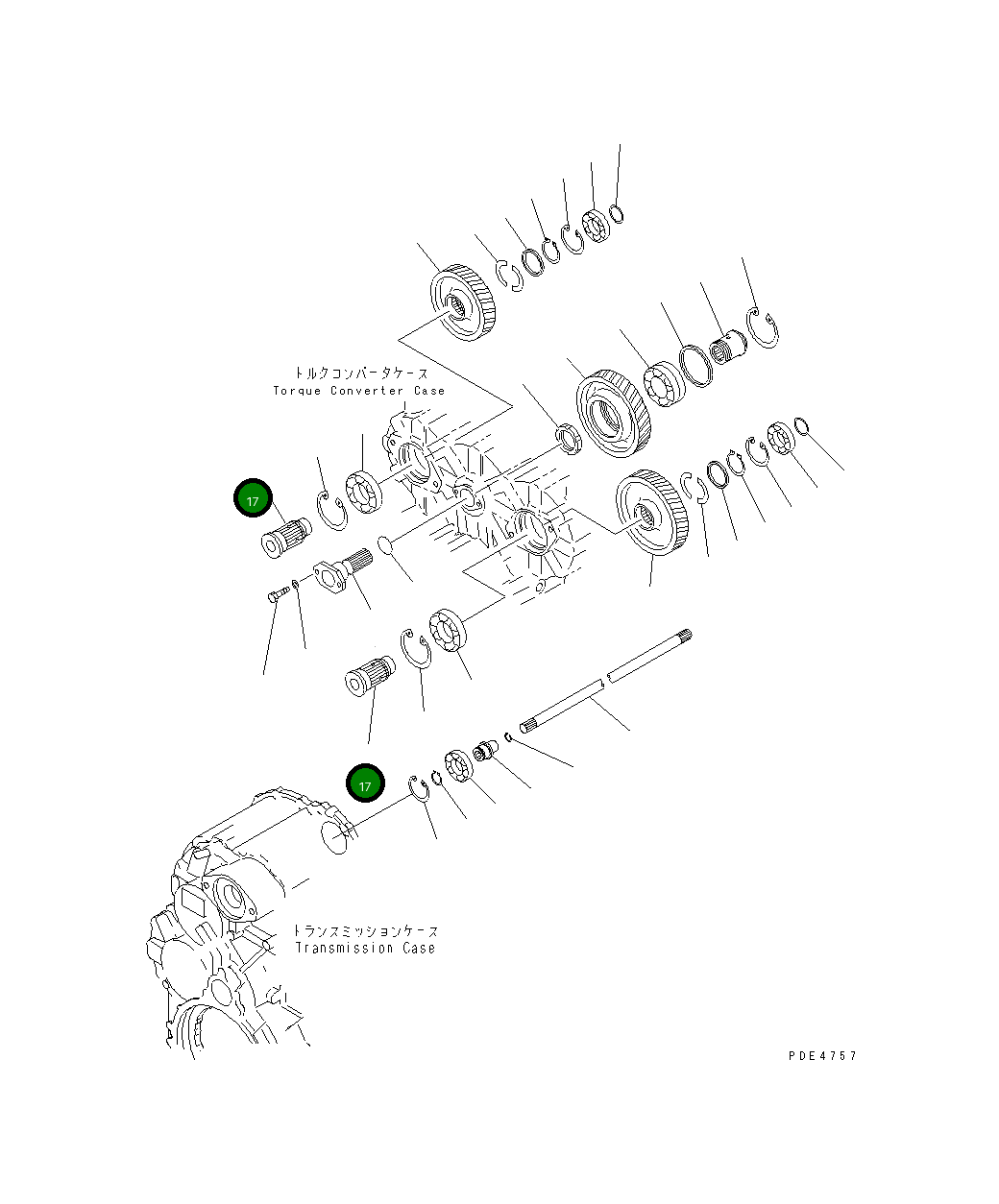 トルクコンバータケース
Torque Converter Case

17

17

トランスミッションケース
Transmission Case

PDE4757