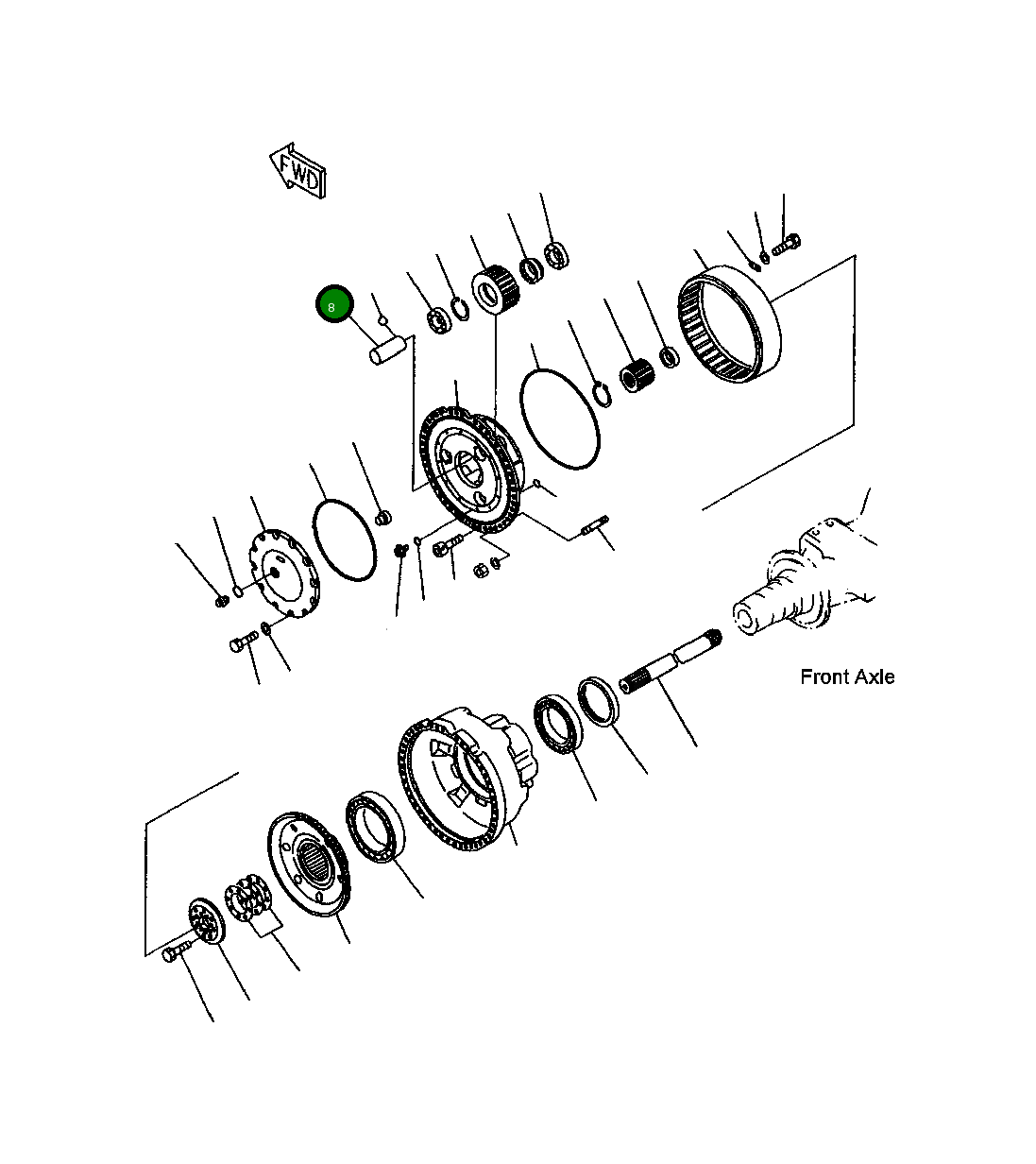 FWD

8

Front Axle