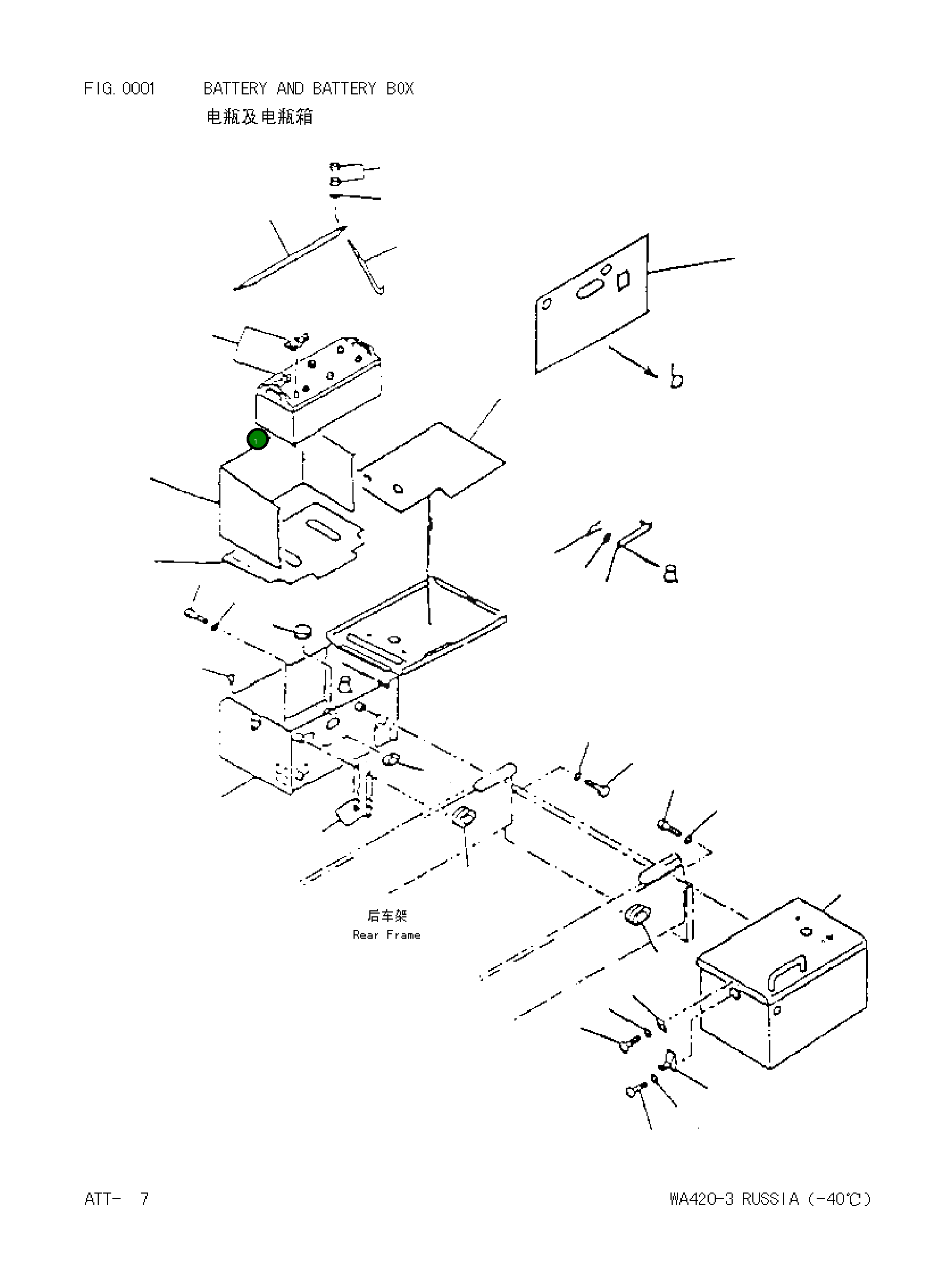 FIG. 0001 BATTERY AND BATTERY BOX
电瓶及电瓶箱

b

1

a

后车架
Rear Frame

ATT- 7

WA420-3 RUSSIA (-40℃)