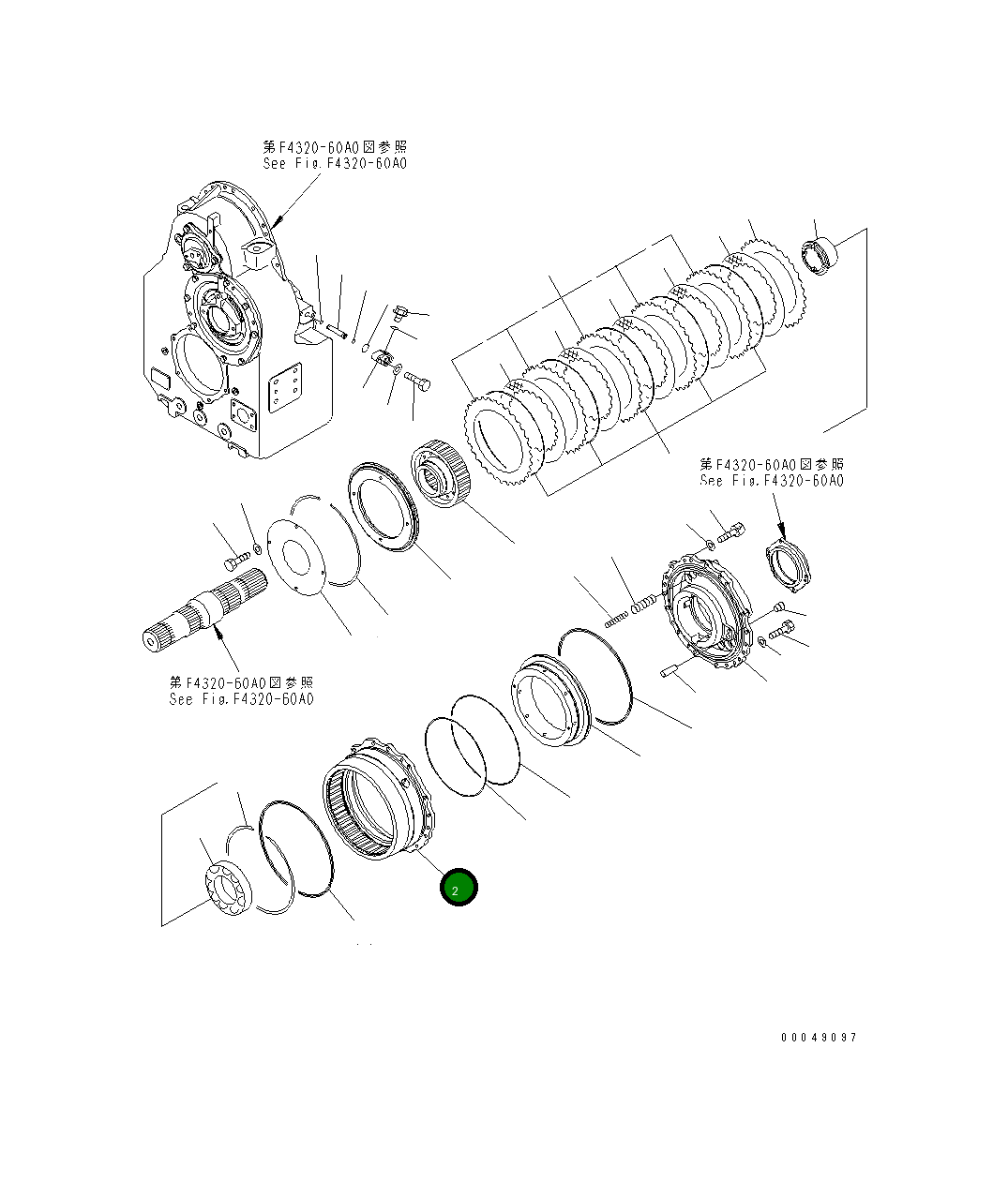 第F4320-60A0図参照
See Fig.F4320-60A0

第F4320-60A0図参照
See Fig.F4320-60A0

第F4320-60A0図参照
See Fig.F4320-60A0

2

00049097