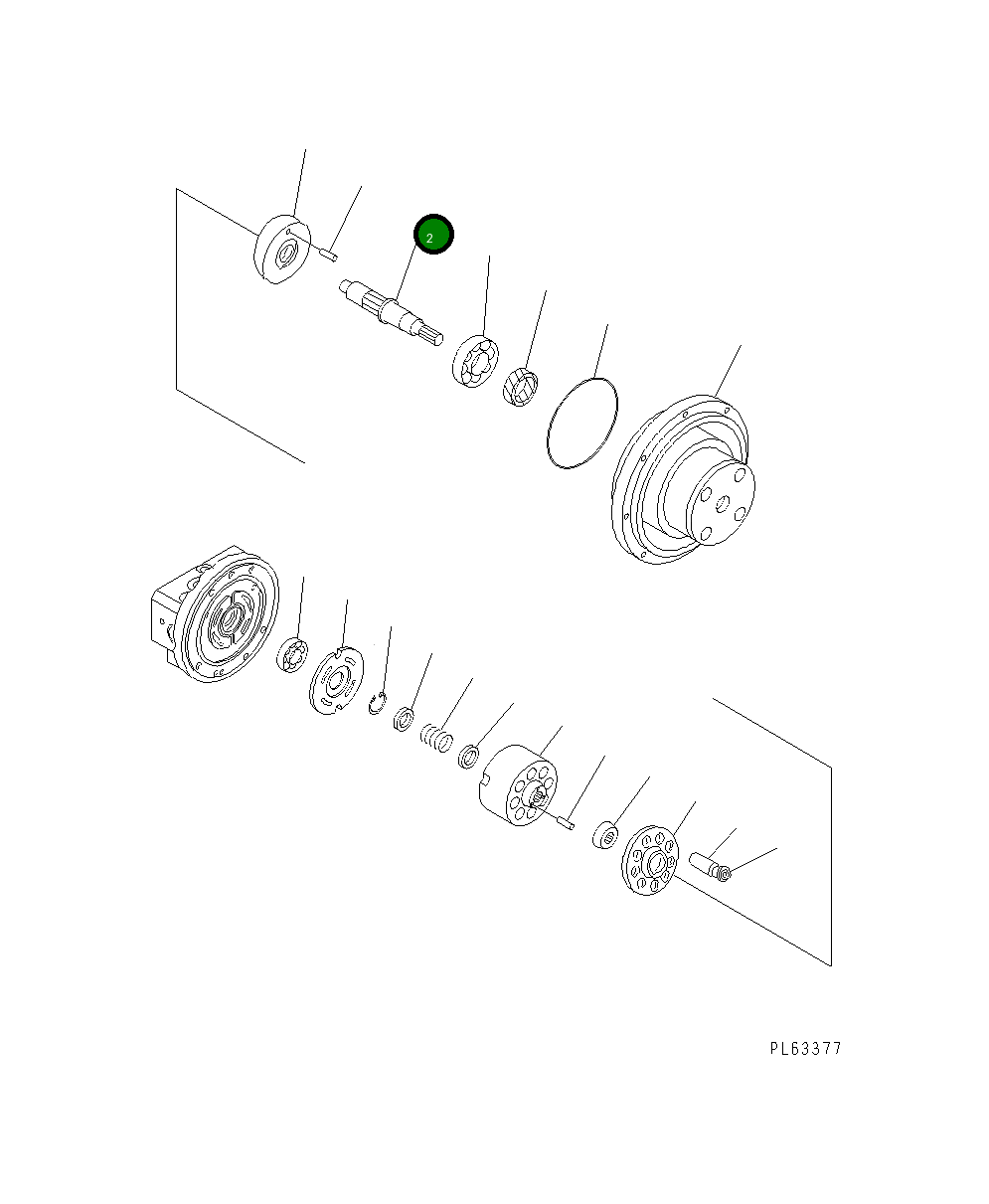 2

PL63377