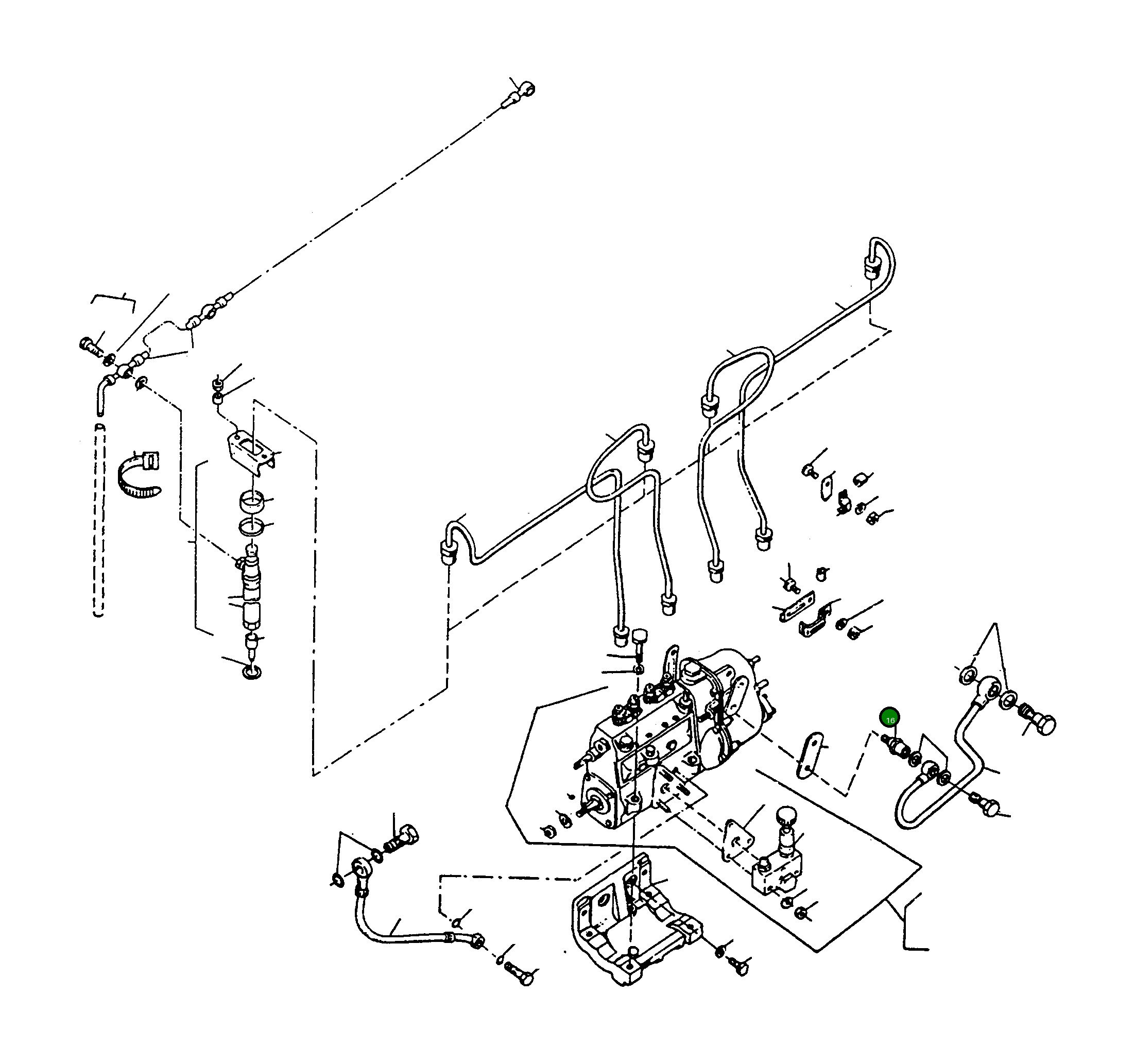 16