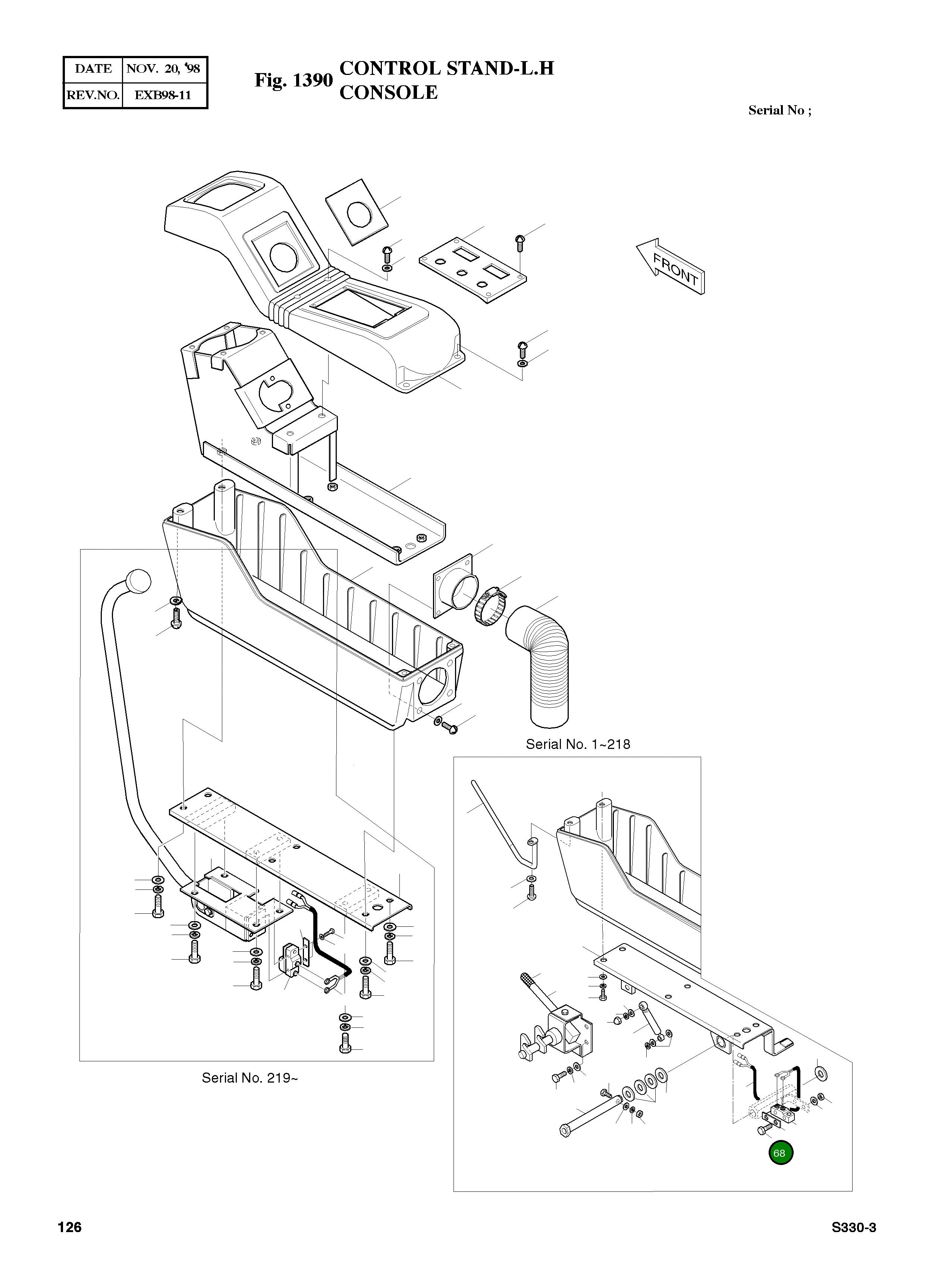 | DATE | NOV. 20, '98 |
|---|---|
| REV.NO. | EXB98-11 |

Fig. 1390 CONTROL STAND-L.H CONSOLE

Serial No ;

FRONT

Serial No. 1~218

Serial No. 219~

68

126

S330-3