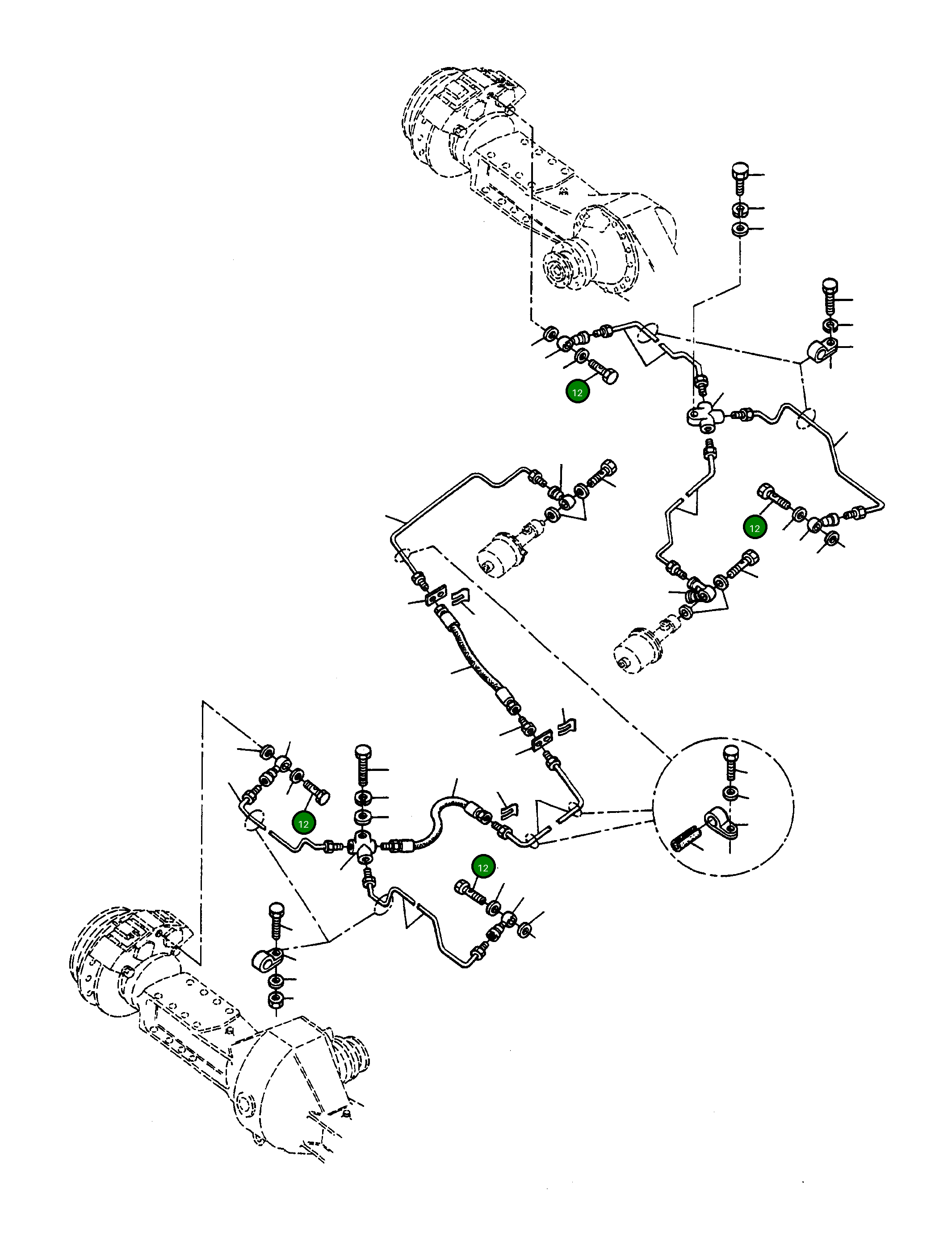 12

12

12

12