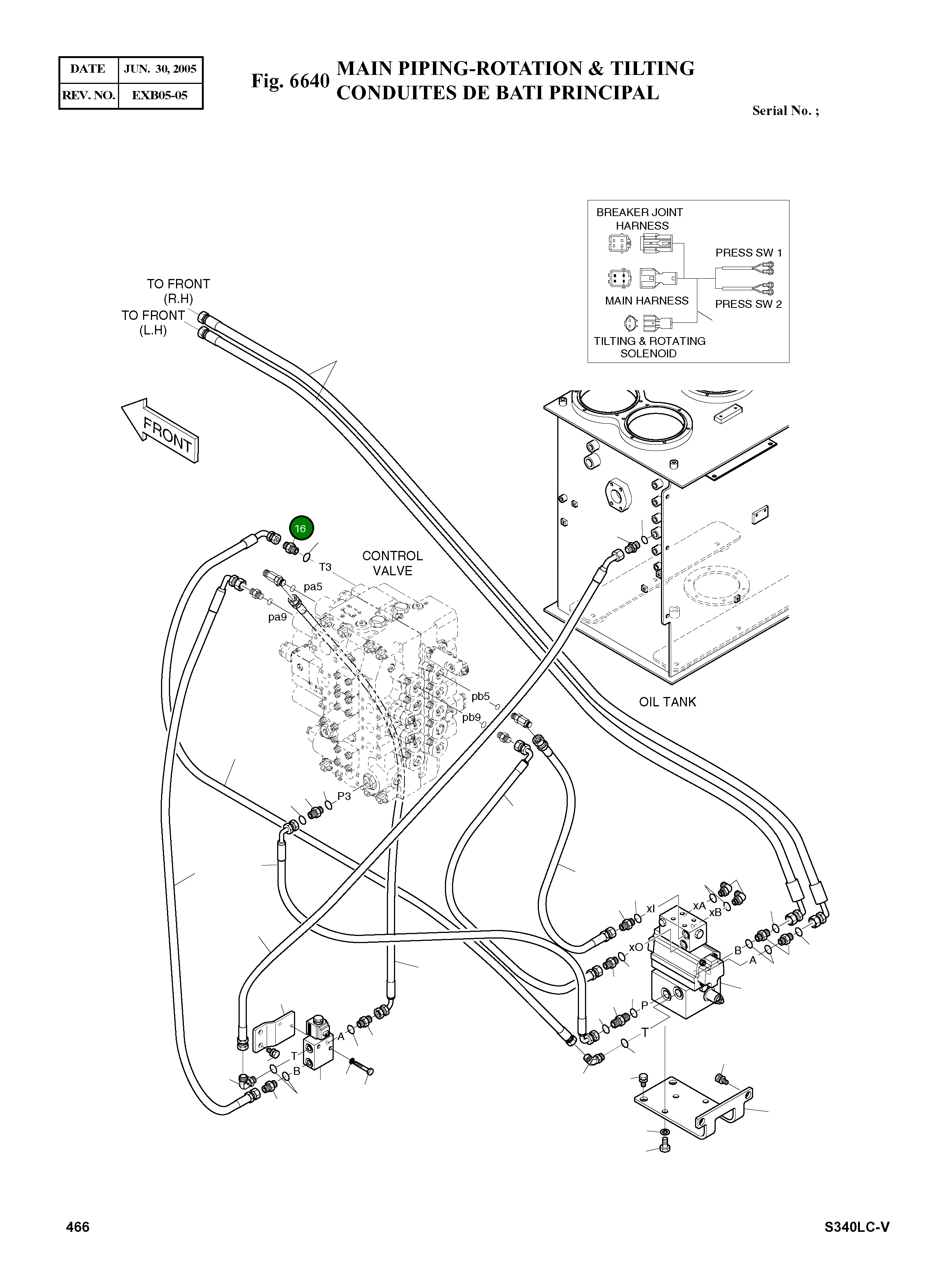 | DATE | JUN. 30, 2005 |
|---|---|
| REV. NO. | EXB05-05 |

Fig. 6640 MAIN PIPING-ROTATION & TILTING
CONDUITES DE BATI PRINCIPAL

Serial No. ;

BREAKER JOINT HARNESS
PRESS SW 1
MAIN HARNESS
PRESS SW 2
TILTING & ROTATING SOLENOID

TO FRONT (R.H)
TO FRONT (L.H)

FRONT

16
T3
CONTROL VALVE
pa5
pa9
pb5
pb9
P3
OIL TANK

xI
xA
xB
xO
B
A
P
T
A
T
B

466

S340LC-V