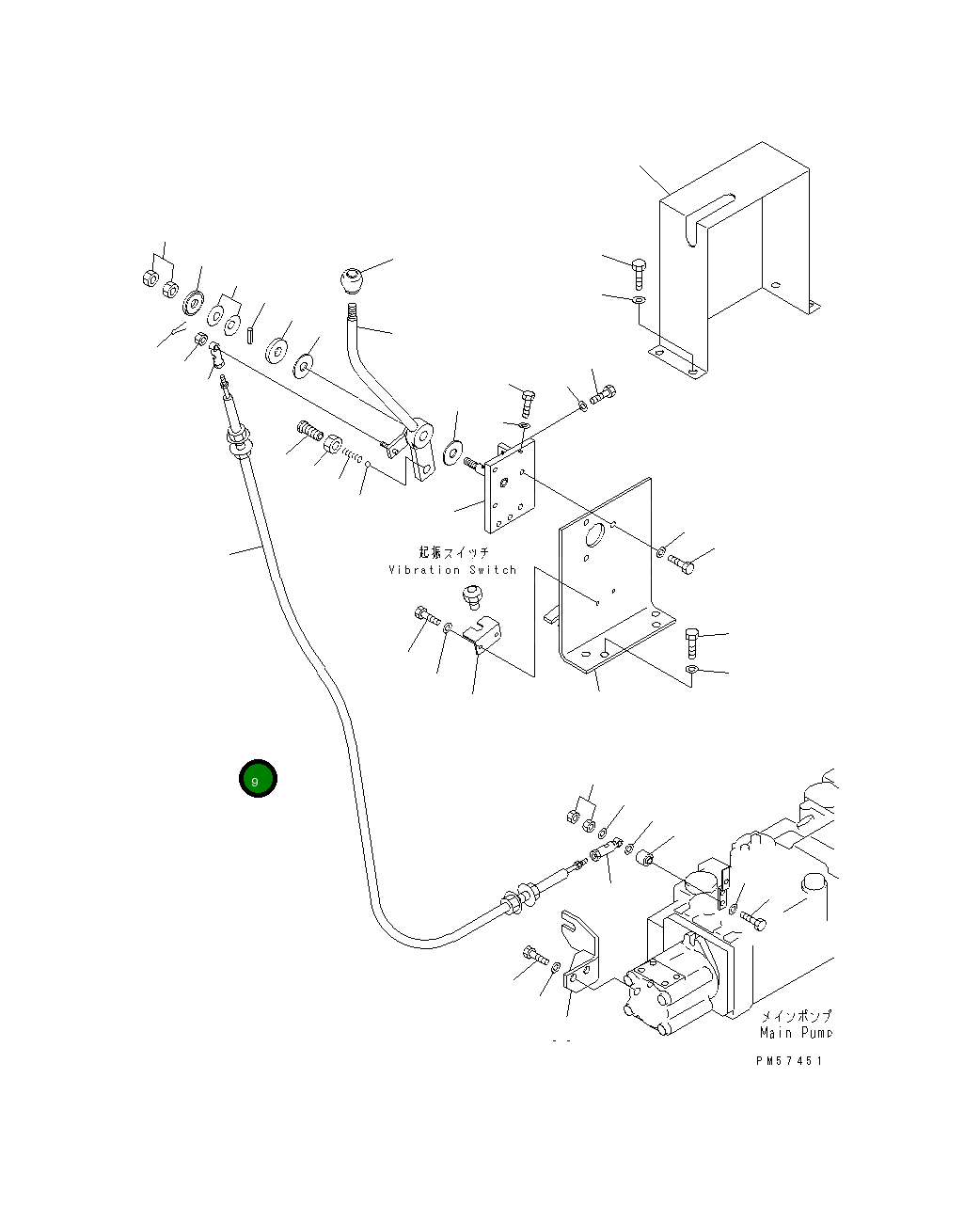 起振スイッチ
Vibration Switch

9

メインポンプ
Main Pump

PM57451