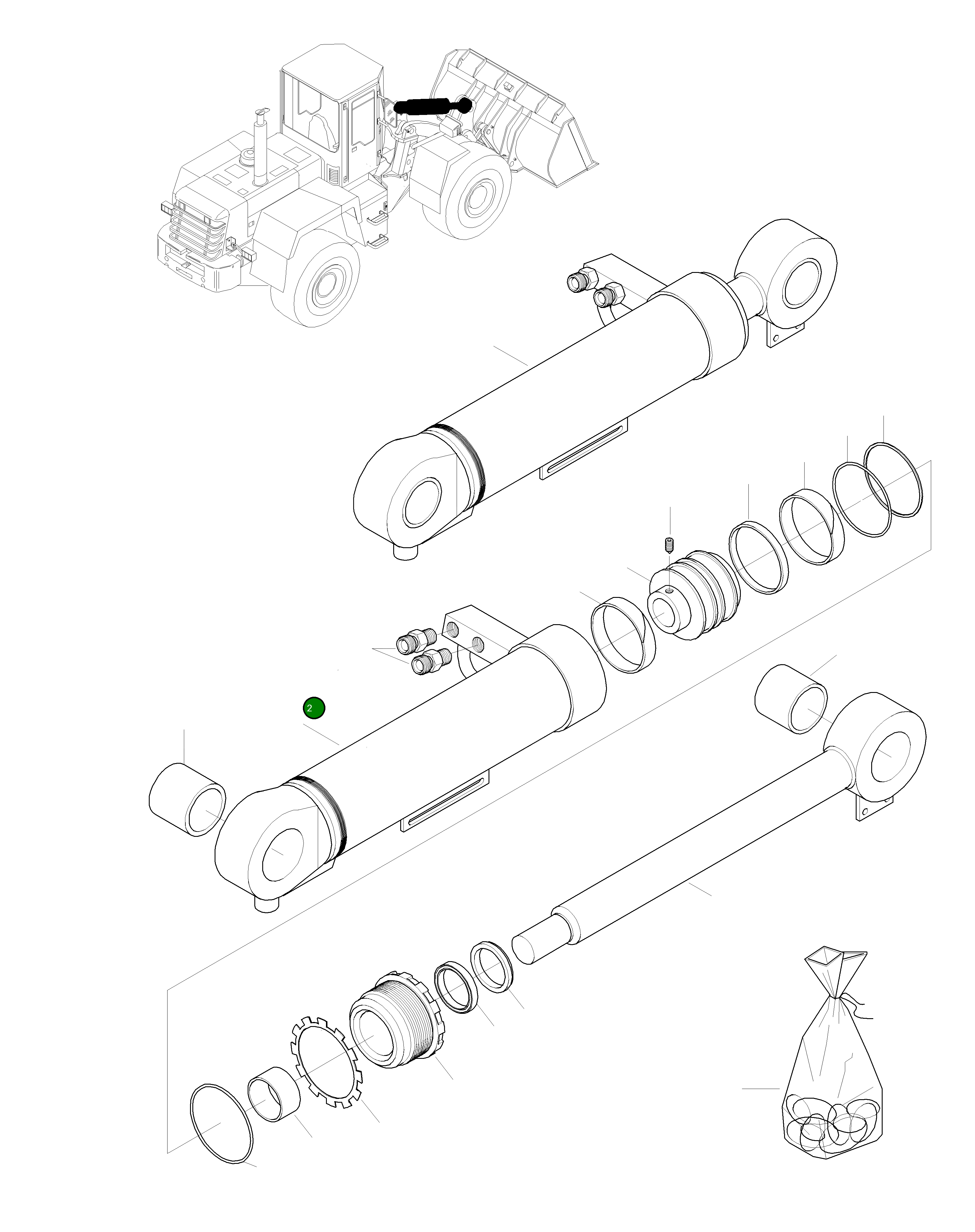 2