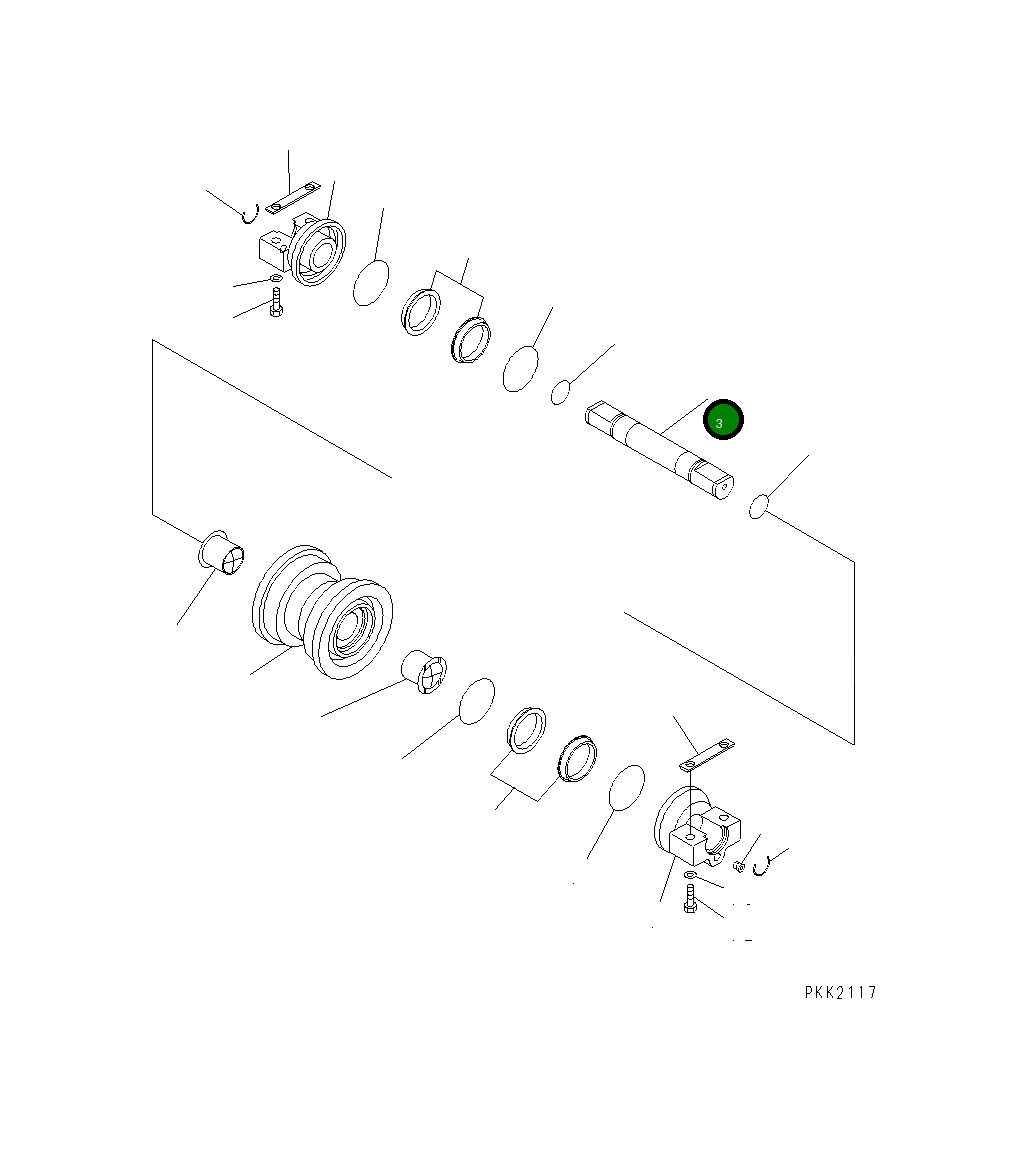 3

PKK2117