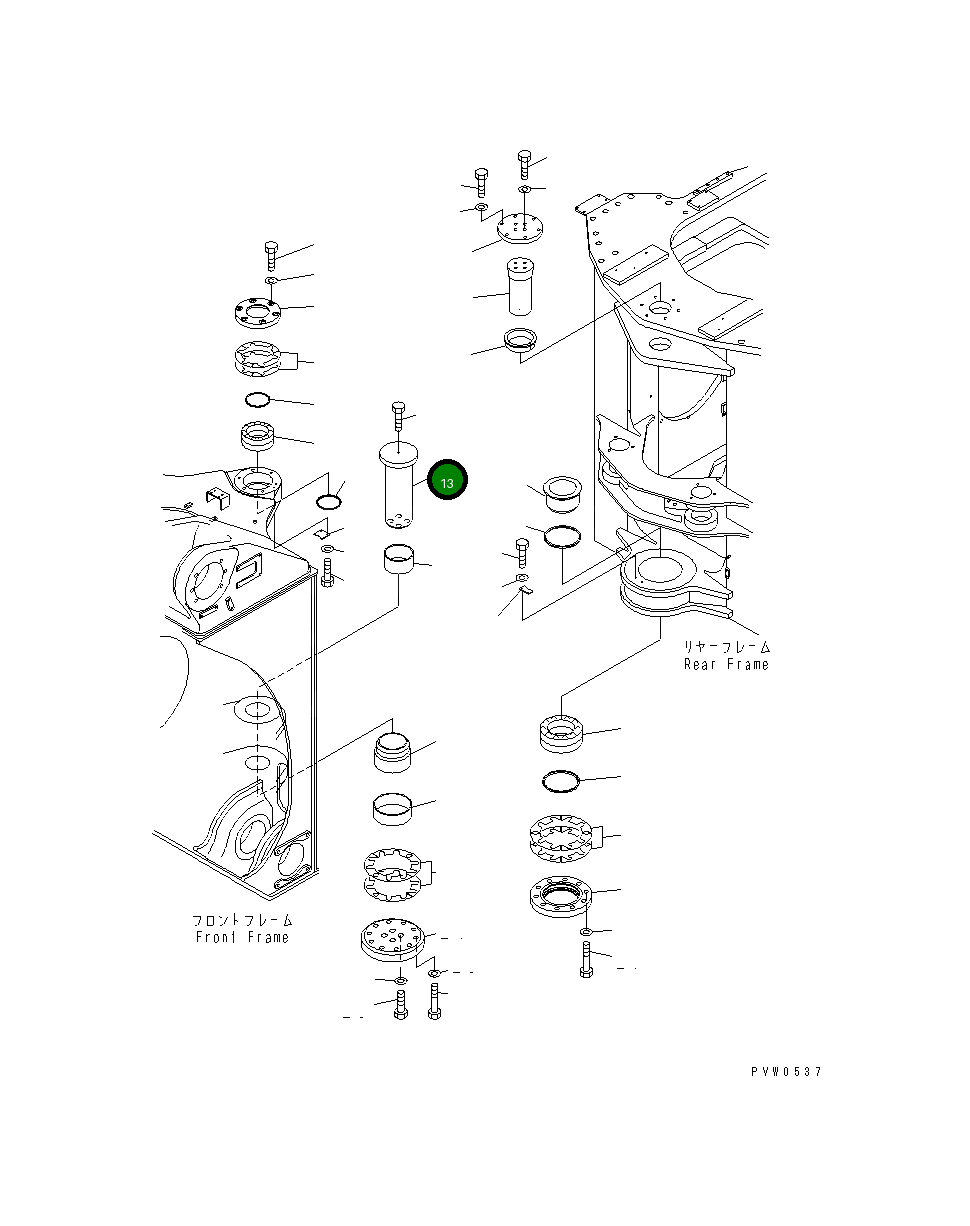 13

リヤーフレーム
Rear Frame

フロントフレーム
Front Frame

PVW0537