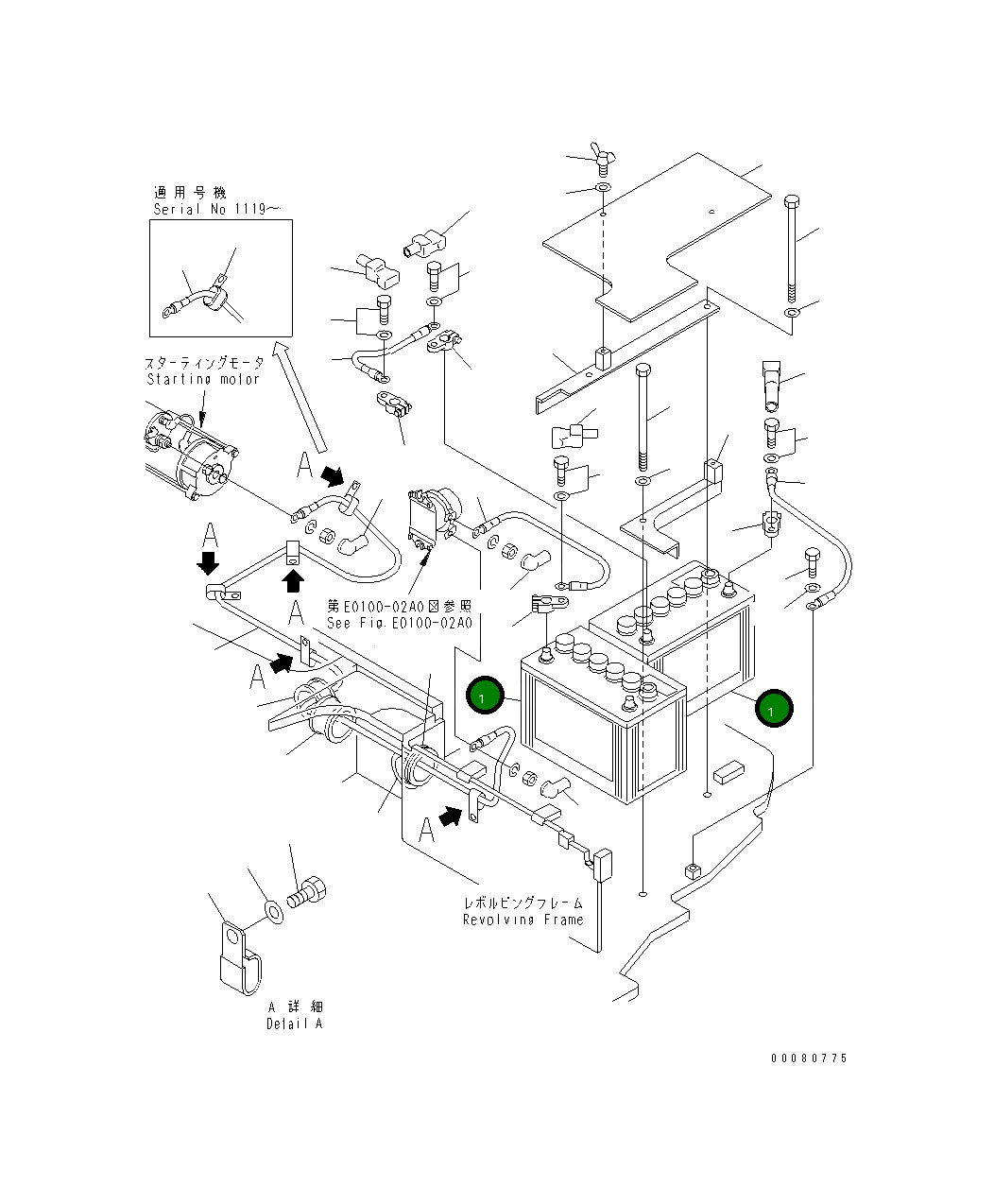 適用号機
Serial No 1119～

スターティングモータ
Starting motor

A

A

A

A

第E0100-02A0図参照
See Fig.E0100-02A0

1

1

A

レボルビングフレーム
Revolving Frame

A 詳細
Detail A

00080775