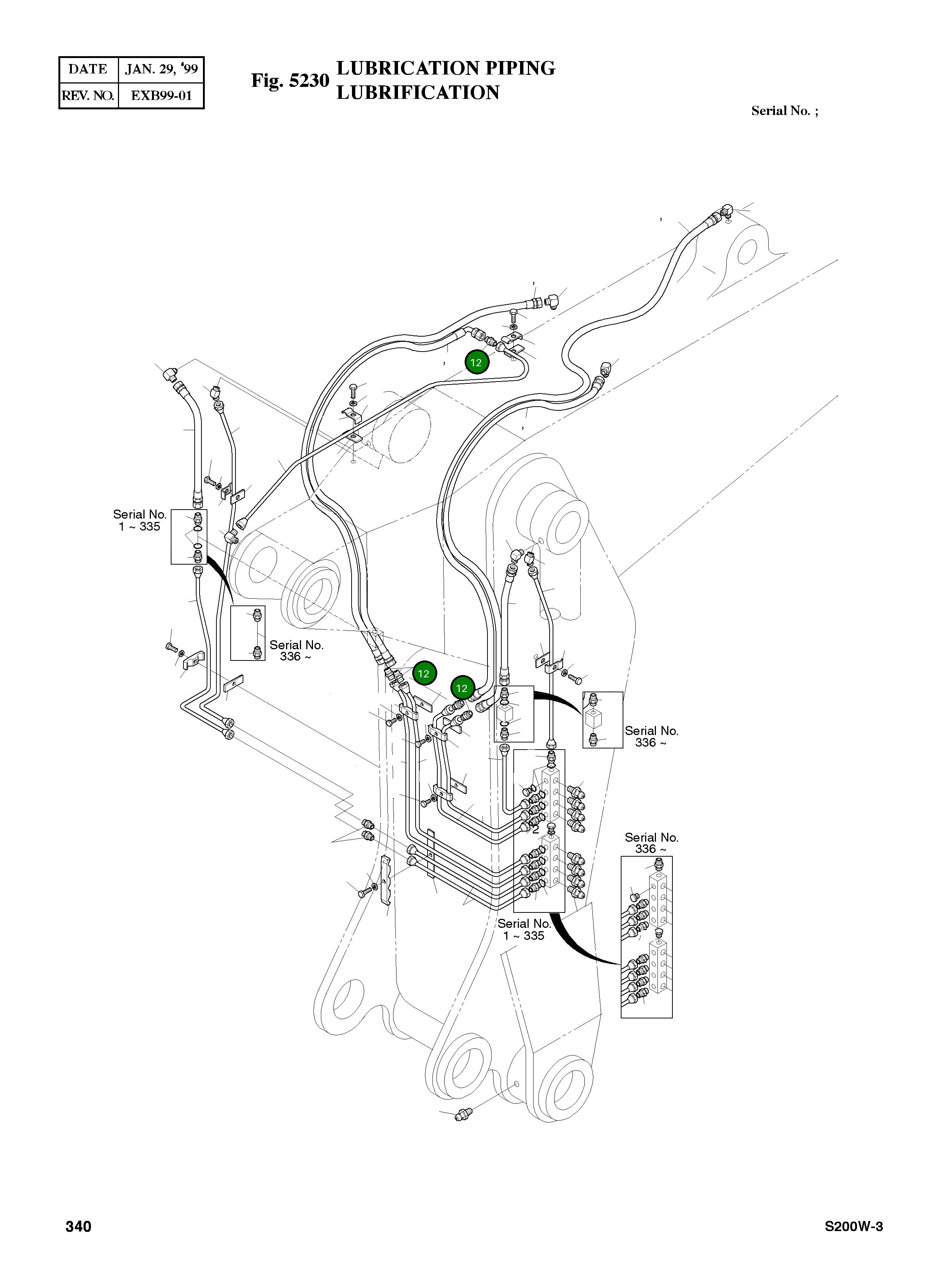 | DATE | JAN. 29, '99 |
|---|---|
| REV. NO. | EXB99-01 |

Fig. 5230 LUBRICATION PIPING
LUBRIFICATION

Serial No. ;

12

Serial No. 1 ~ 335

Serial No. 336 ~

12

12

Serial No. 336 ~

2

Serial No. 336 ~

Serial No. 1 ~ 335

340

S200W-3