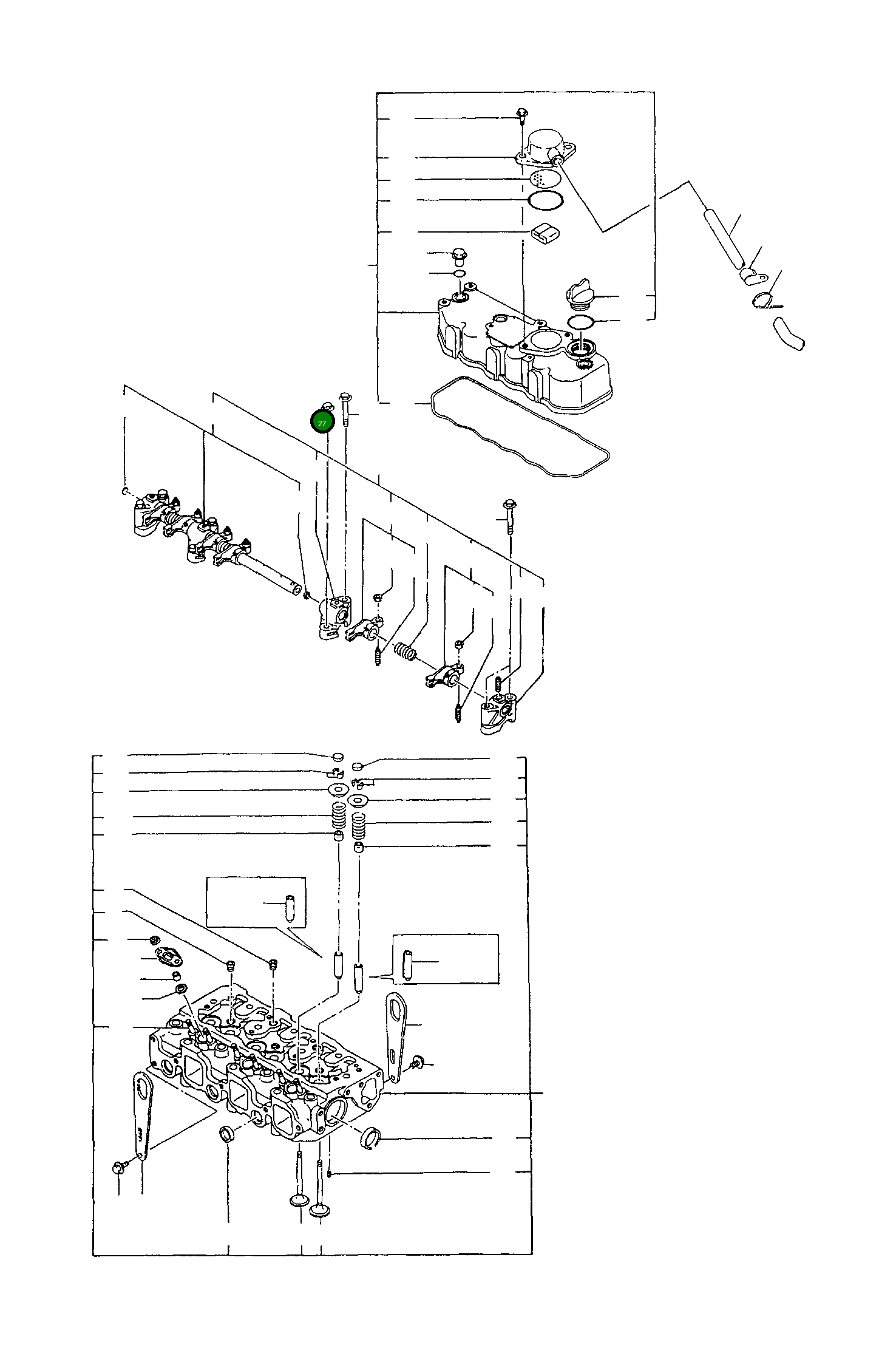 27