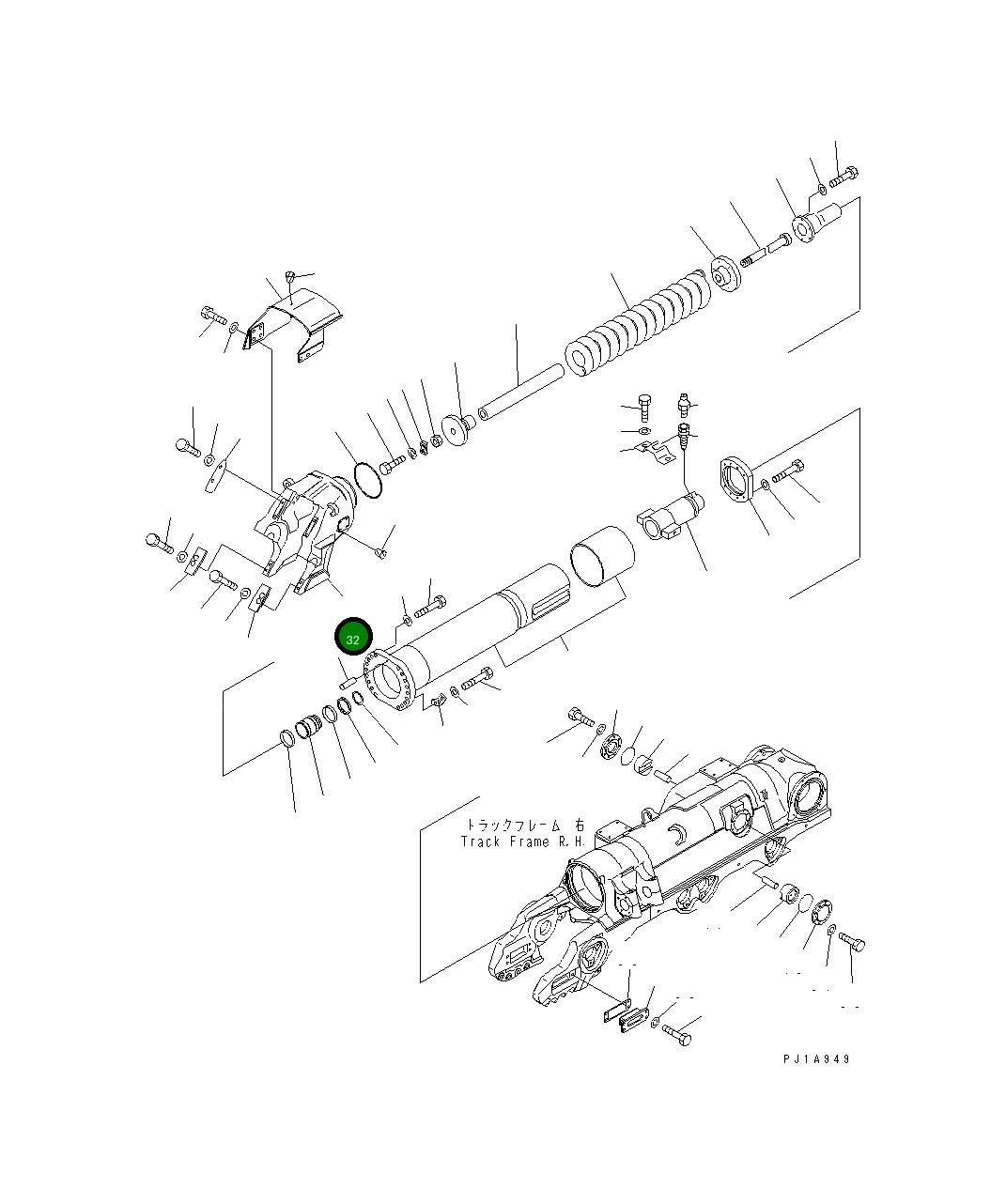 32

トラックフレーム 右
Track Frame R.H.

PJ1A949