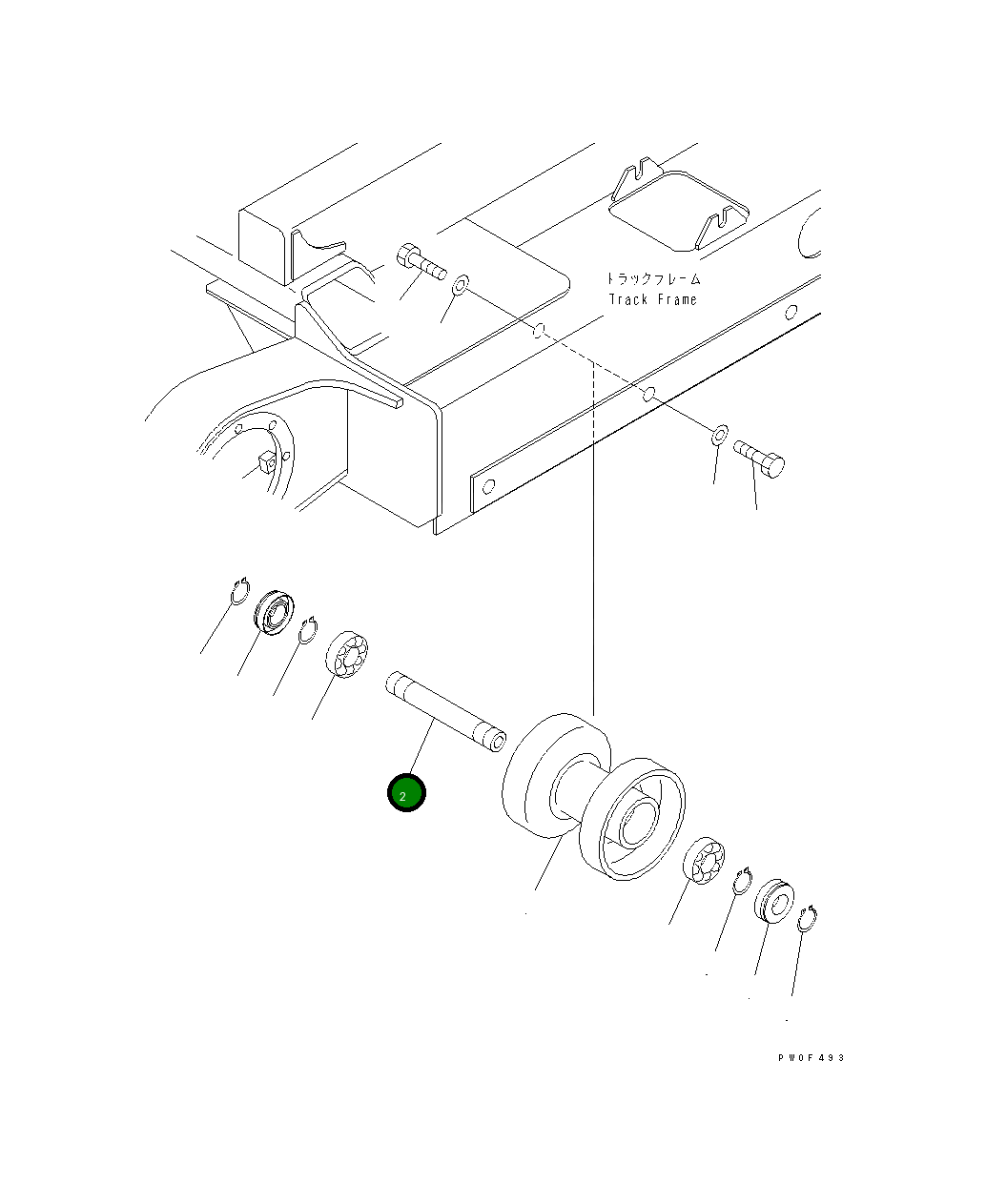 トラックフレーム
Track Frame

2

PW0F493