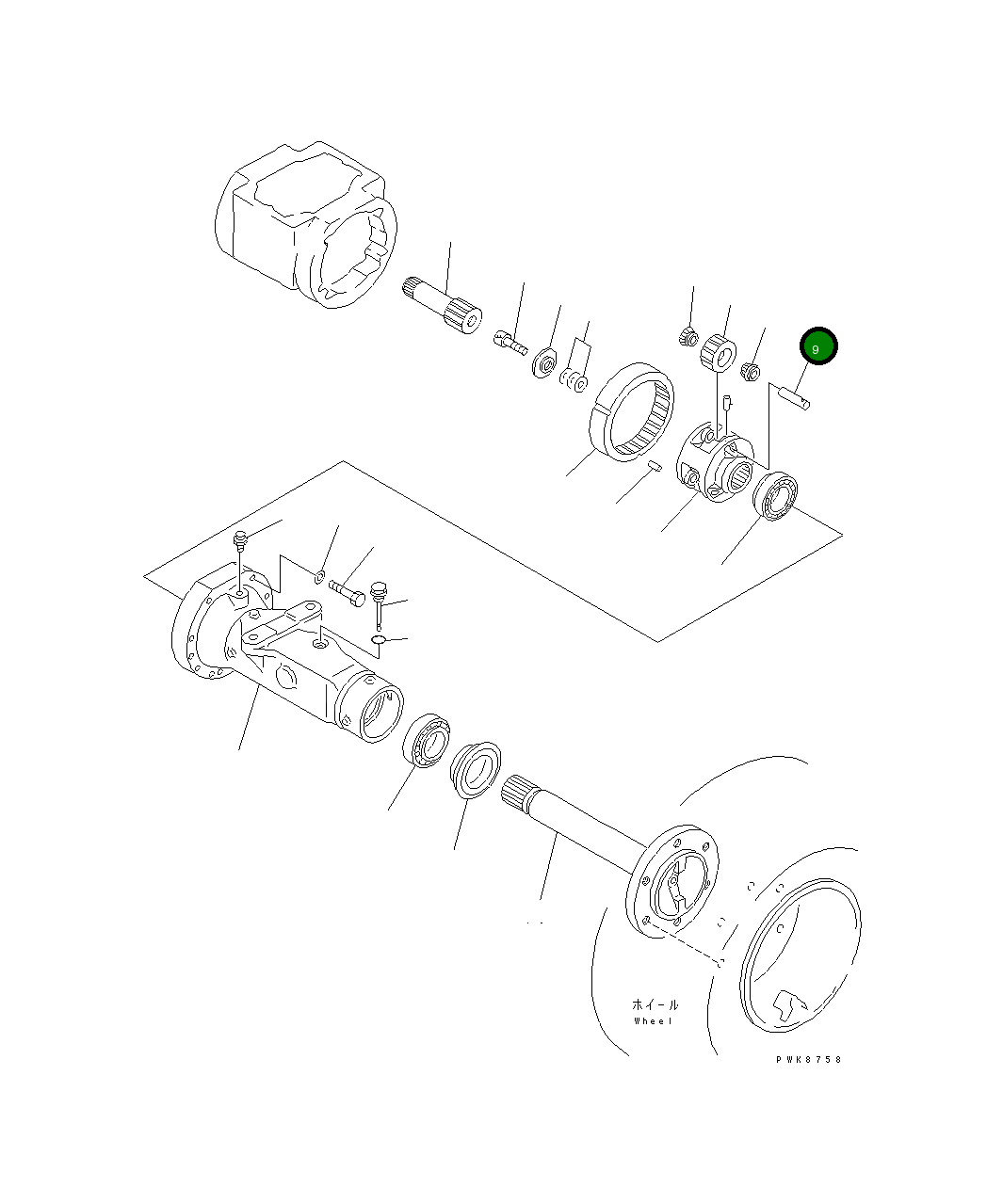 9

ホイール
Wheel

PWK8758