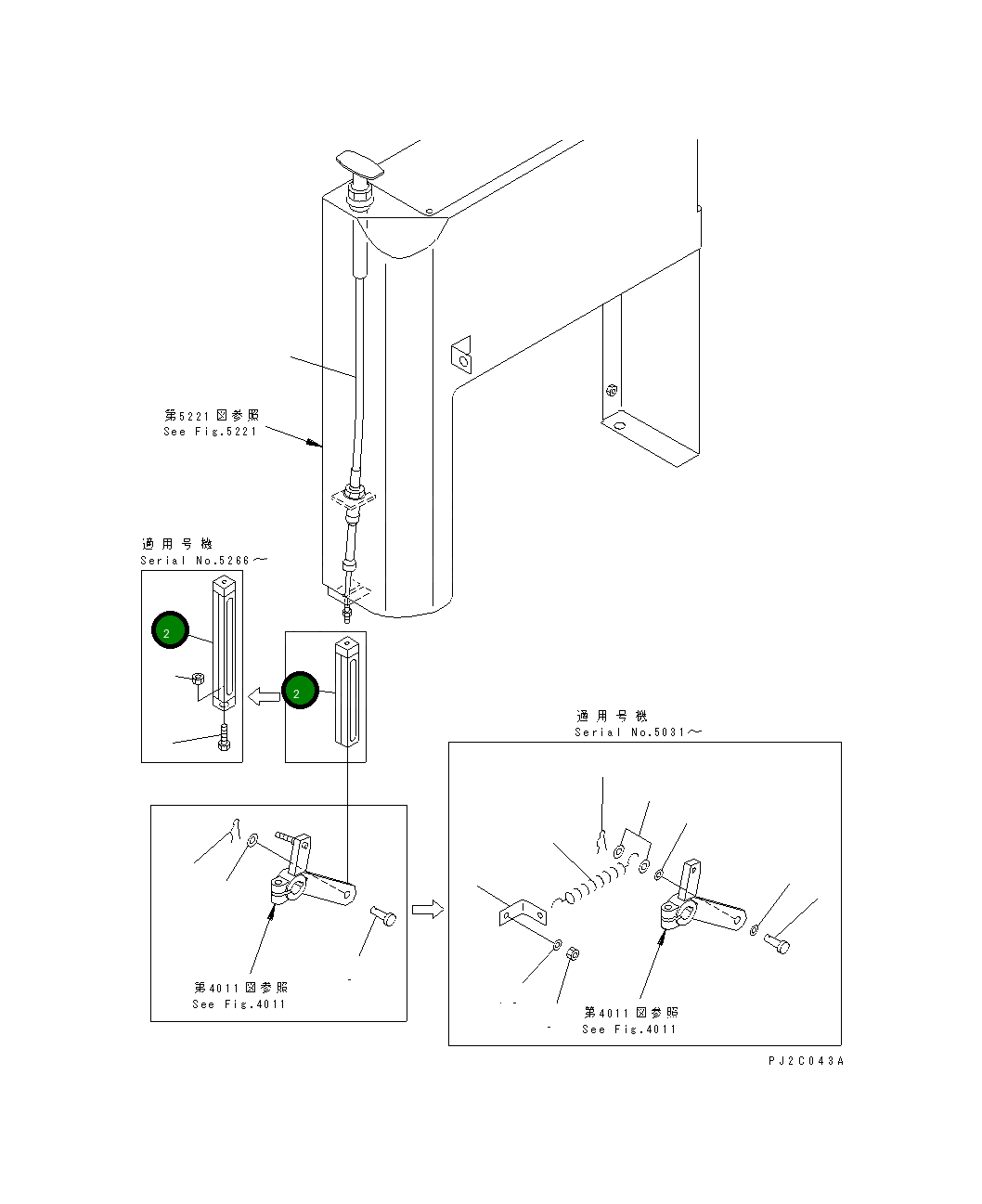 第5221図参照
See Fig.5221

適用号機
Serial No.5266～

2

2

適用号機
Serial No.5031～

第4011図参照
See Fig.4011

第4011図参照
See Fig.4011

PJ2C043A