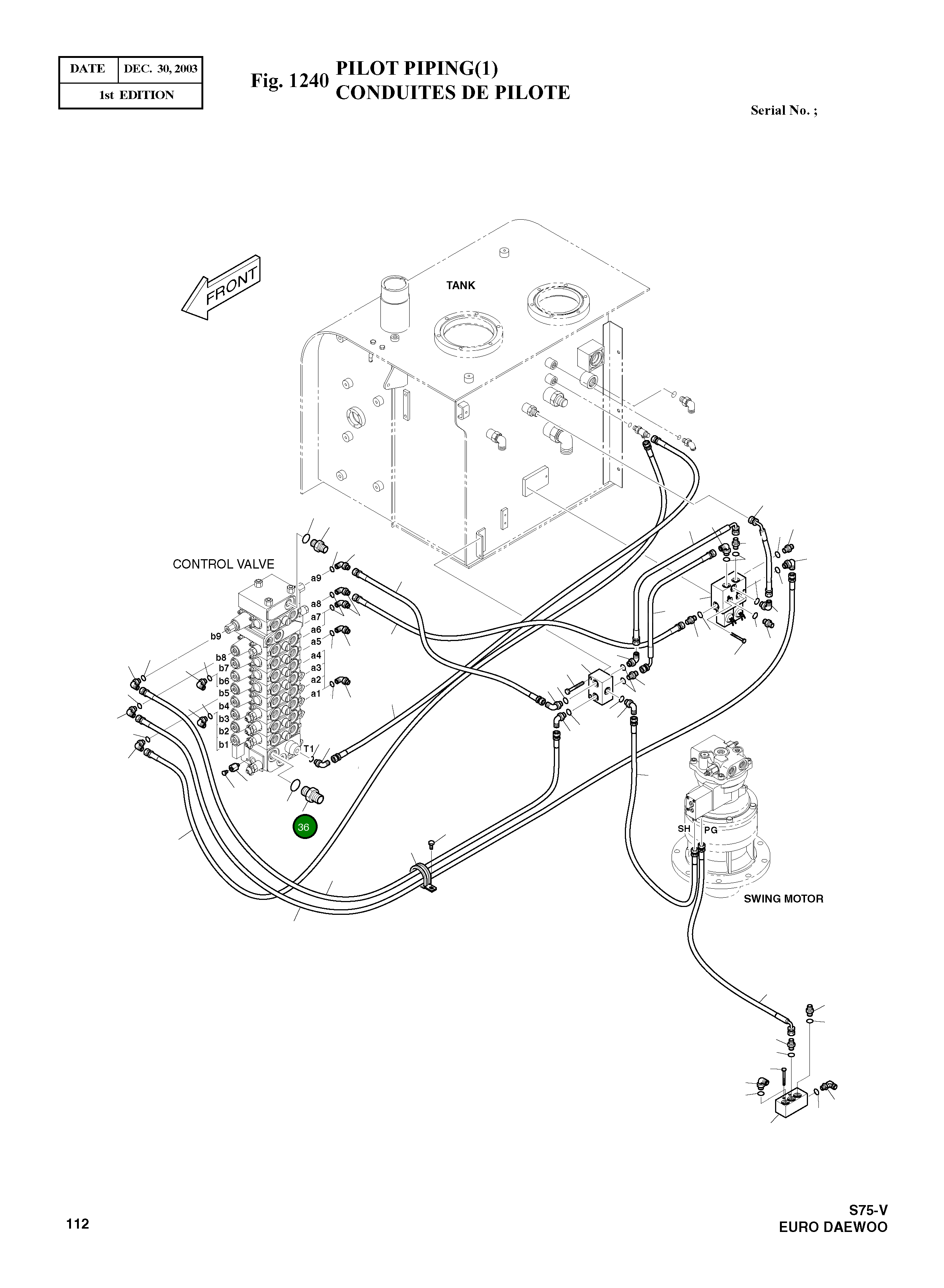 | DATE | DEC. 30, 2003 |
|---|---|
| 1st EDITION | |

Fig. 1240 PILOT PIPING(1)
CONDUITES DE PILOTE

Serial No. ;

FRONT

TANK

CONTROL VALVE

a9
a8
a7
a6
a5
a4
a3
a2
a1
b9
b8
b7
b6
b5
b4
b3
b2
b1
T1

36

SH
PG
SWING MOTOR

112

S75-V
EURO DAEWOO